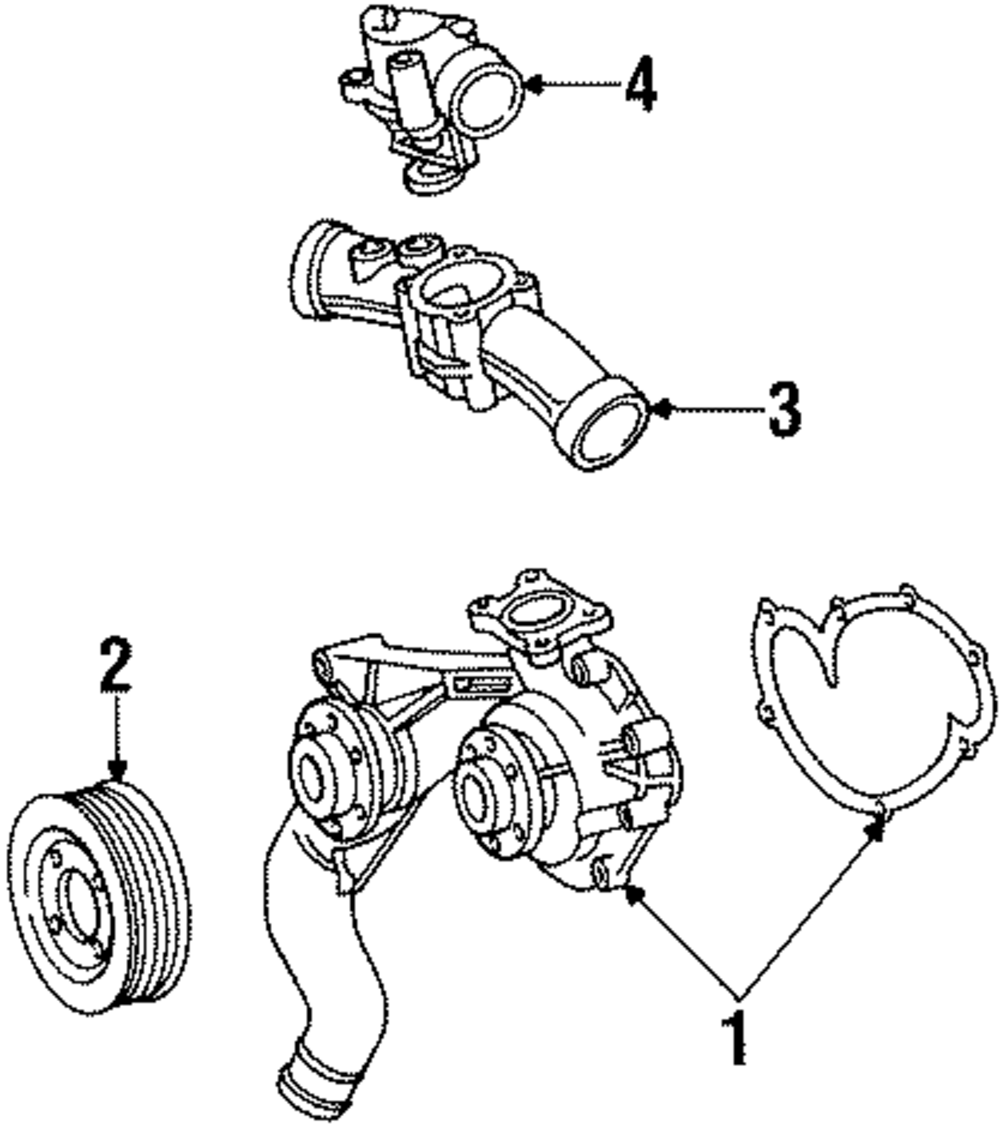 4

3

2

1