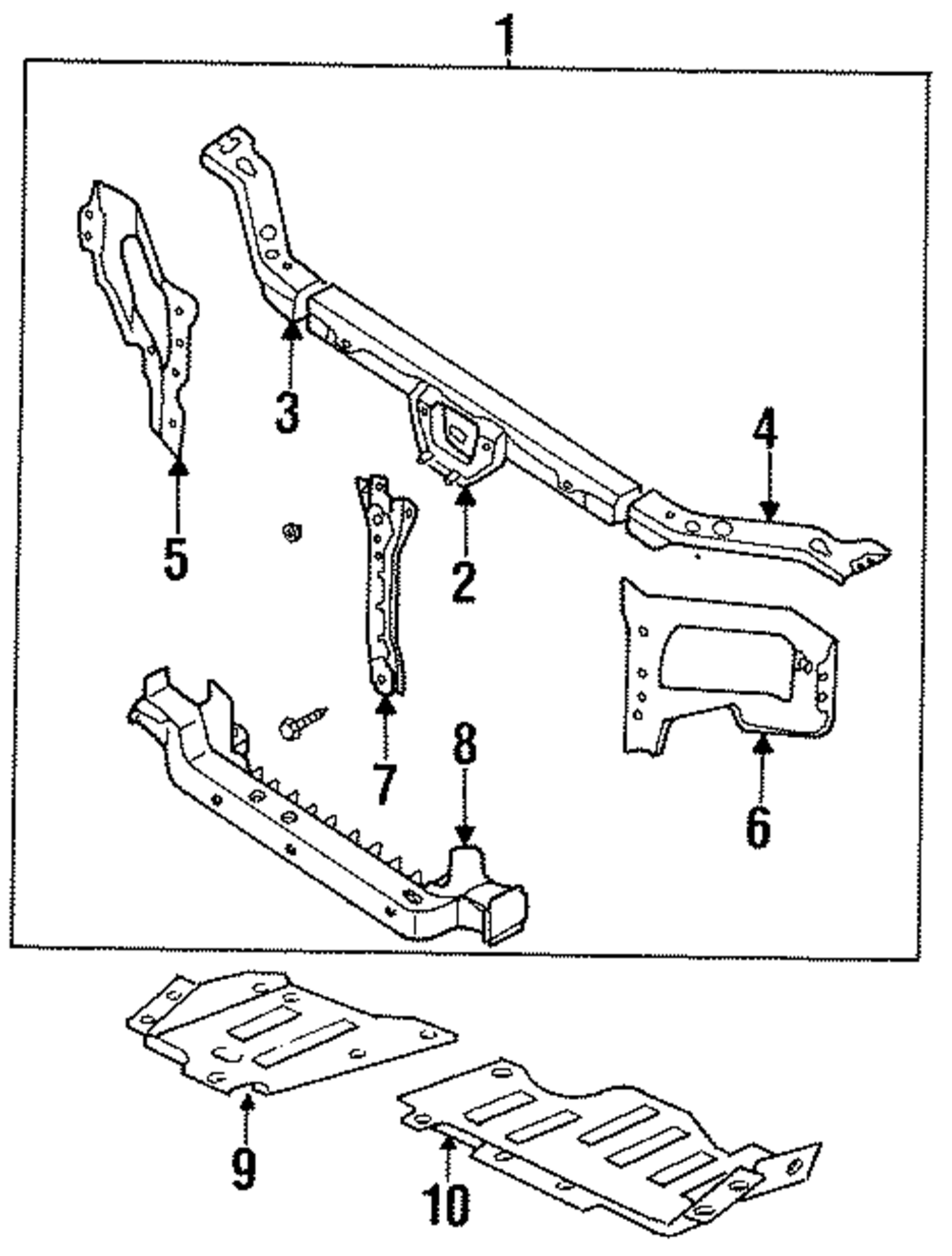 1
3
4
5
2
7
8
6
9
10