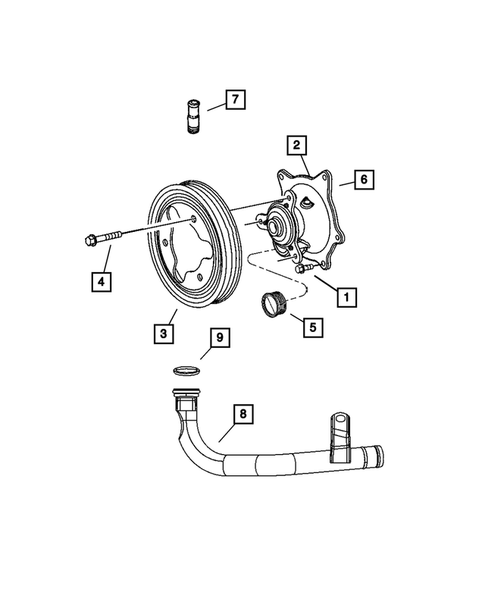 7
2
6
4
1
5
3
9
8