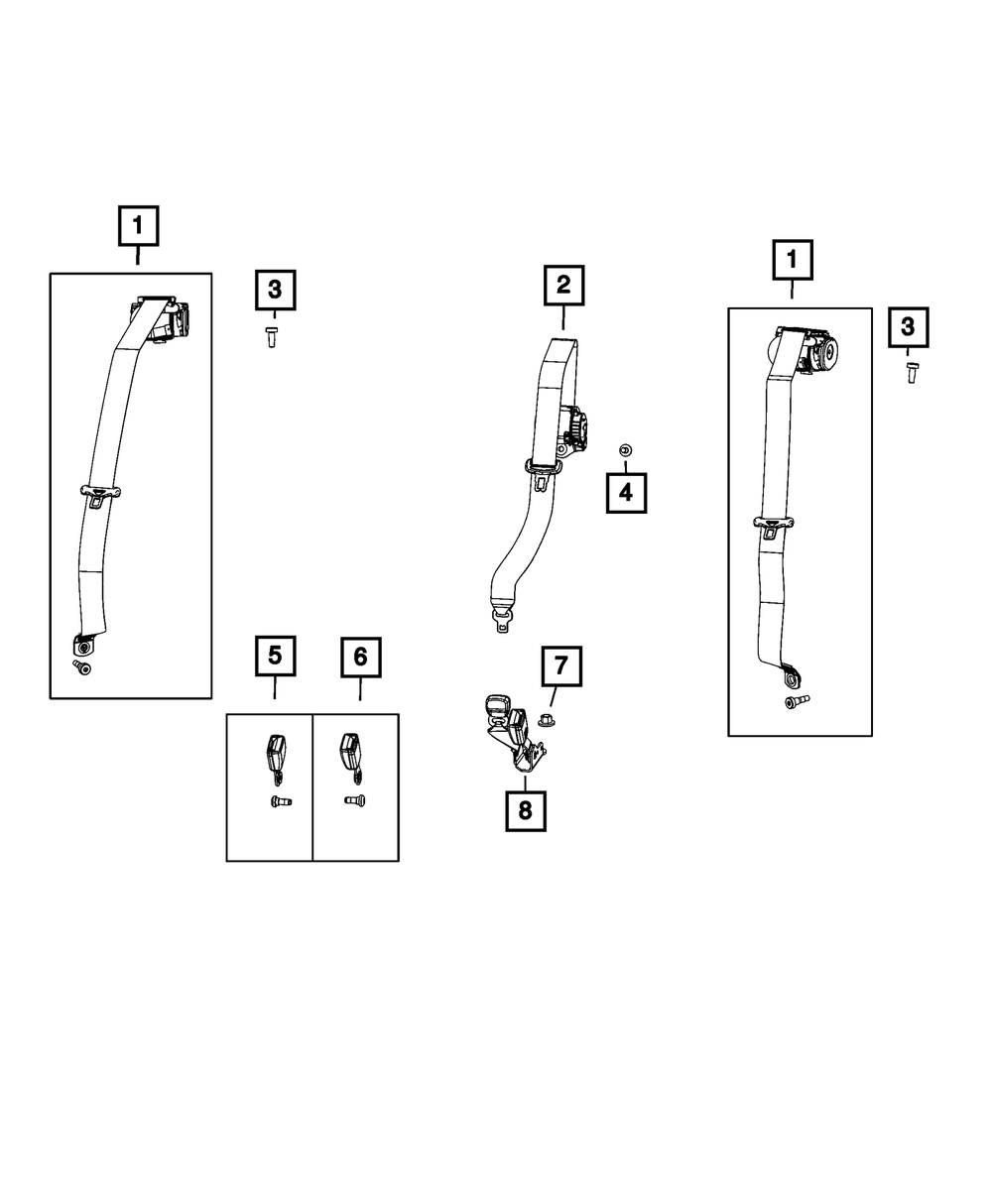 1
3
2
1
3
4
5
6
7
8