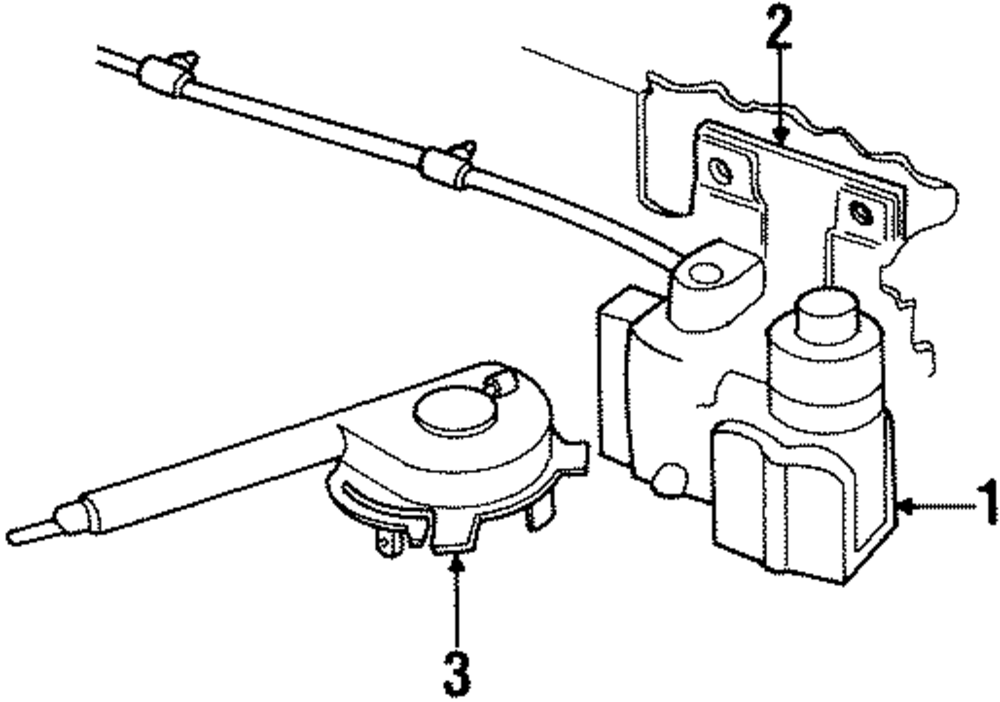 2
1
3