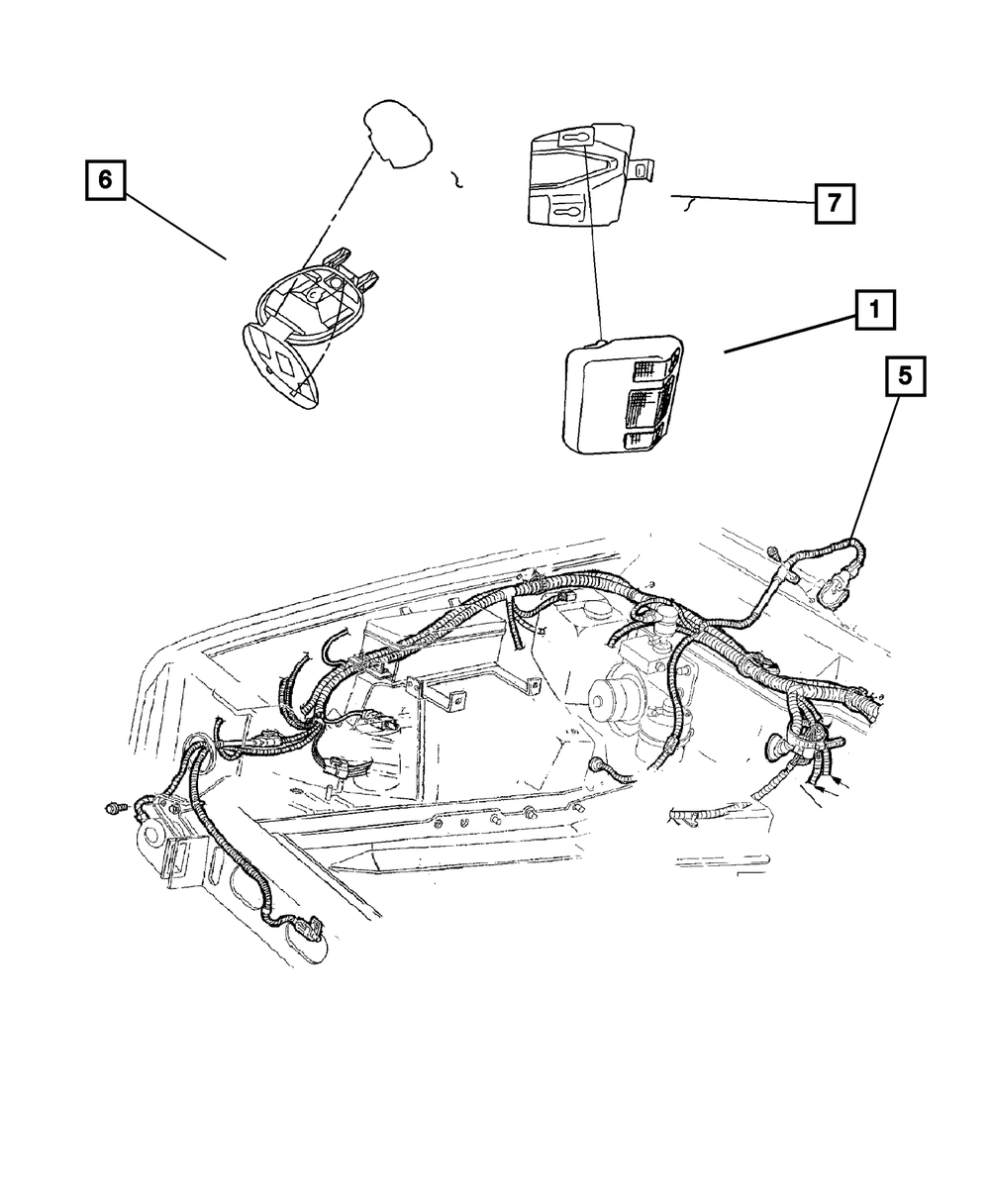 6
7
1
5