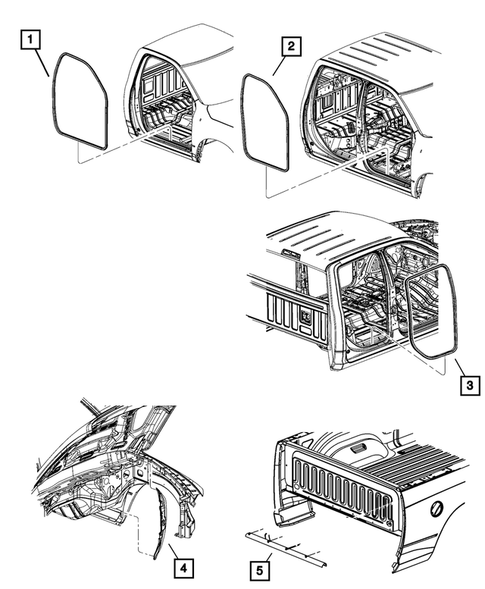 1
2
3
4
5