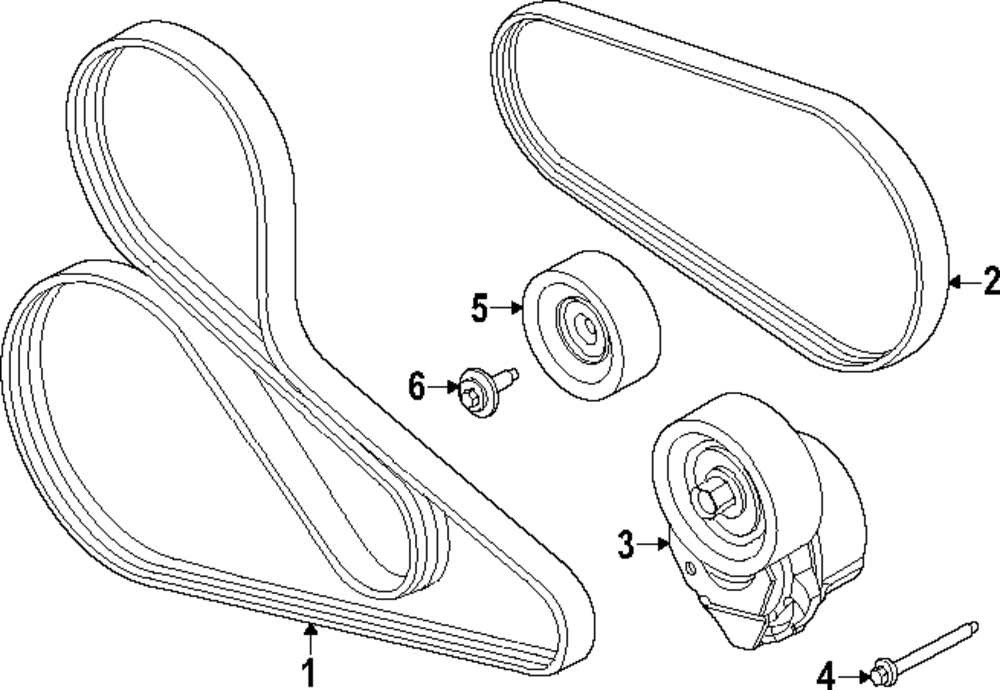 2
5
6
3
1
4