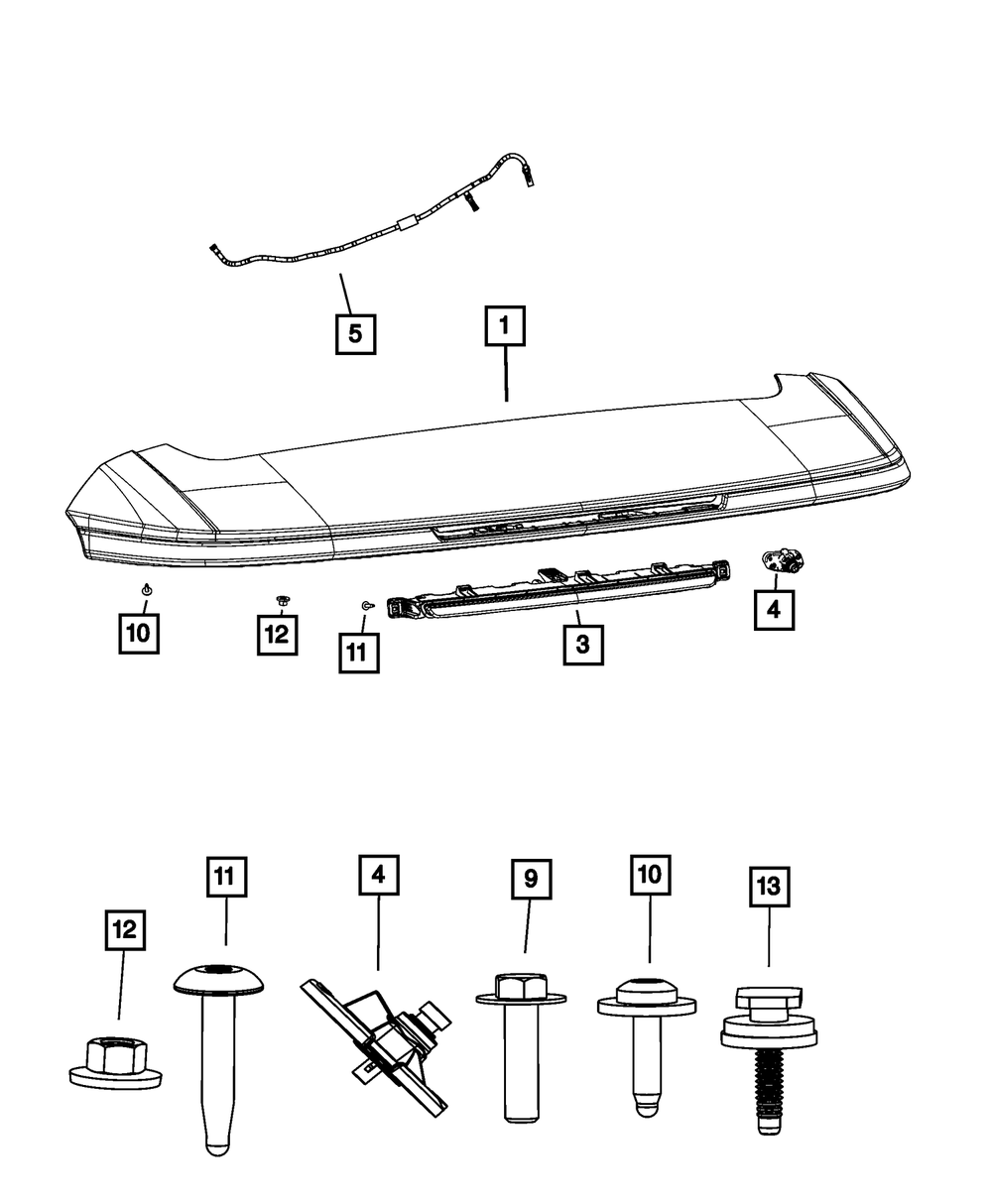 5
1
10
12
11
3
4
12
11
4
9
10
13