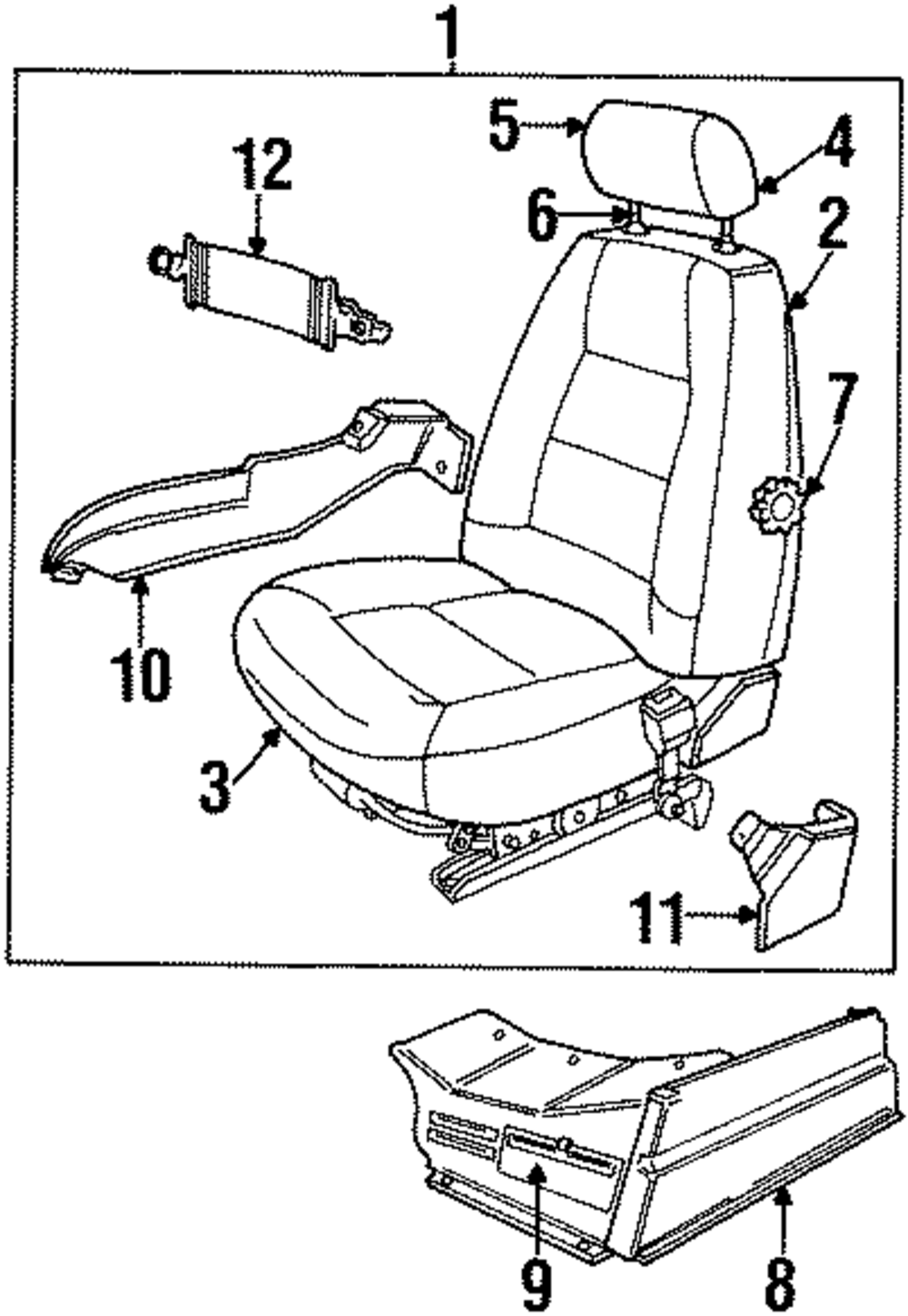 1
5
4
12
6
2
7
10
3
11
9
8