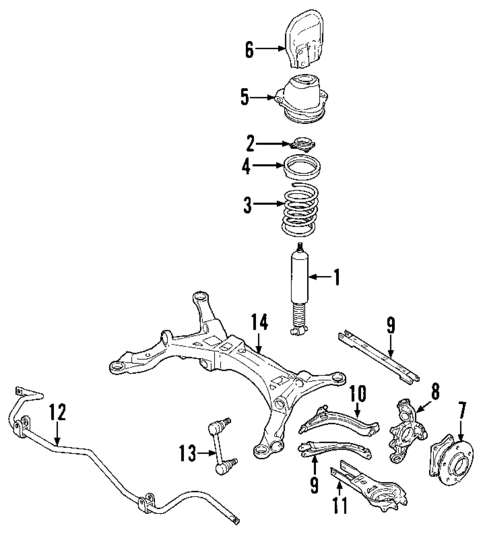 6
5
2
4
3
1
14
9
10
8
7
12
13
9
11