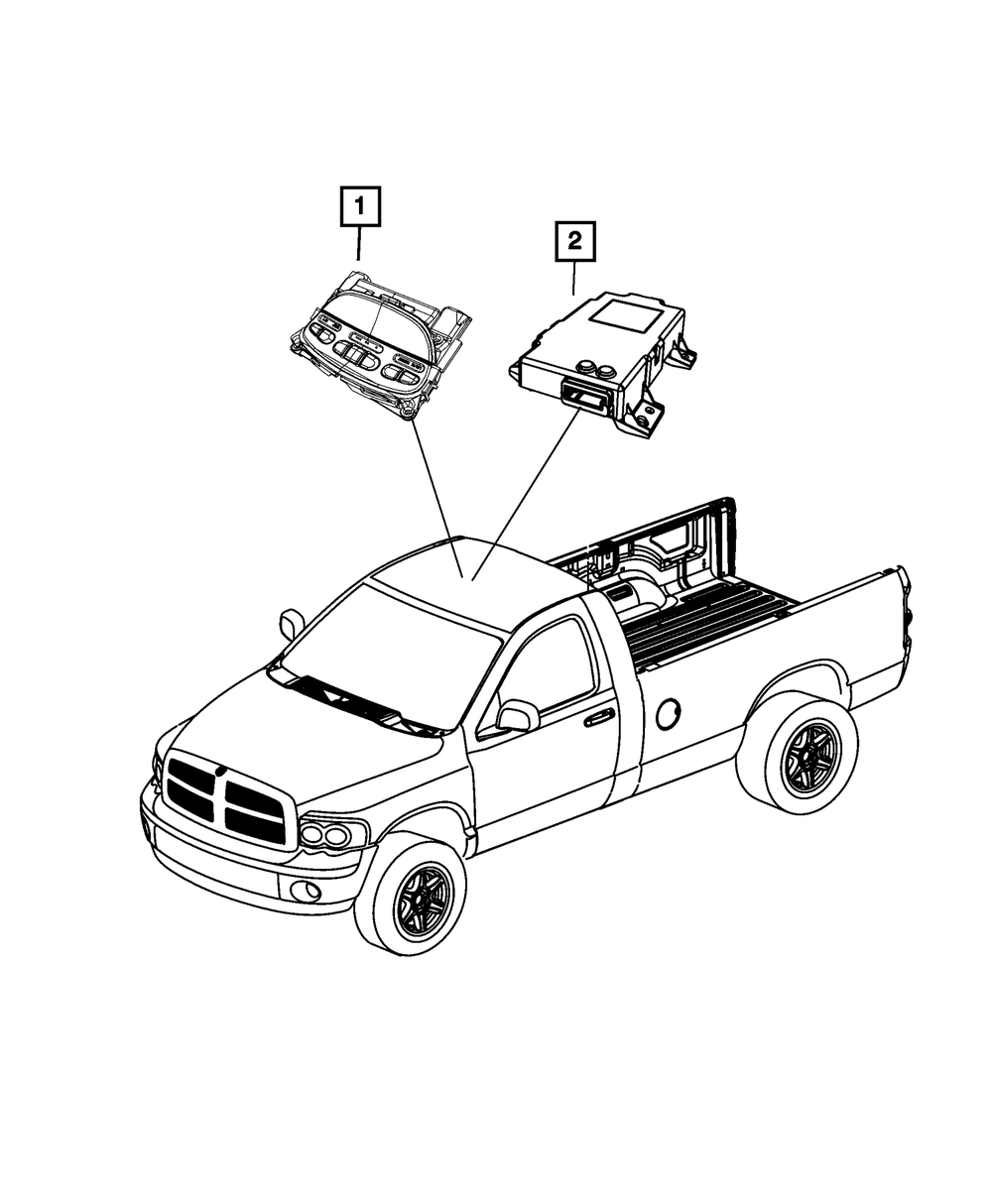 1

2