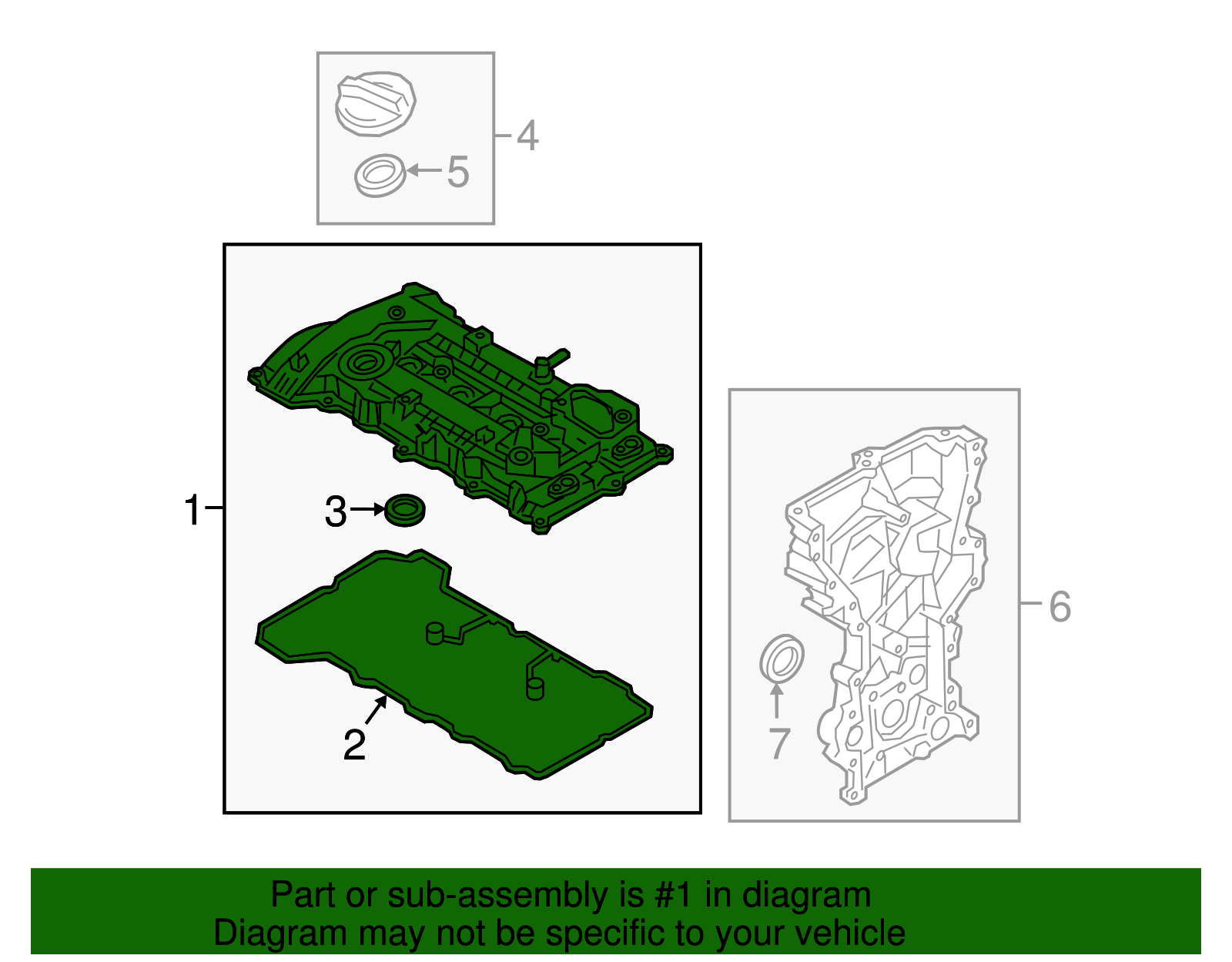 4
5
1
3
2
6
7

Part or sub-assembly is #1 in diagram
Diagram may not be specific to your vehicle