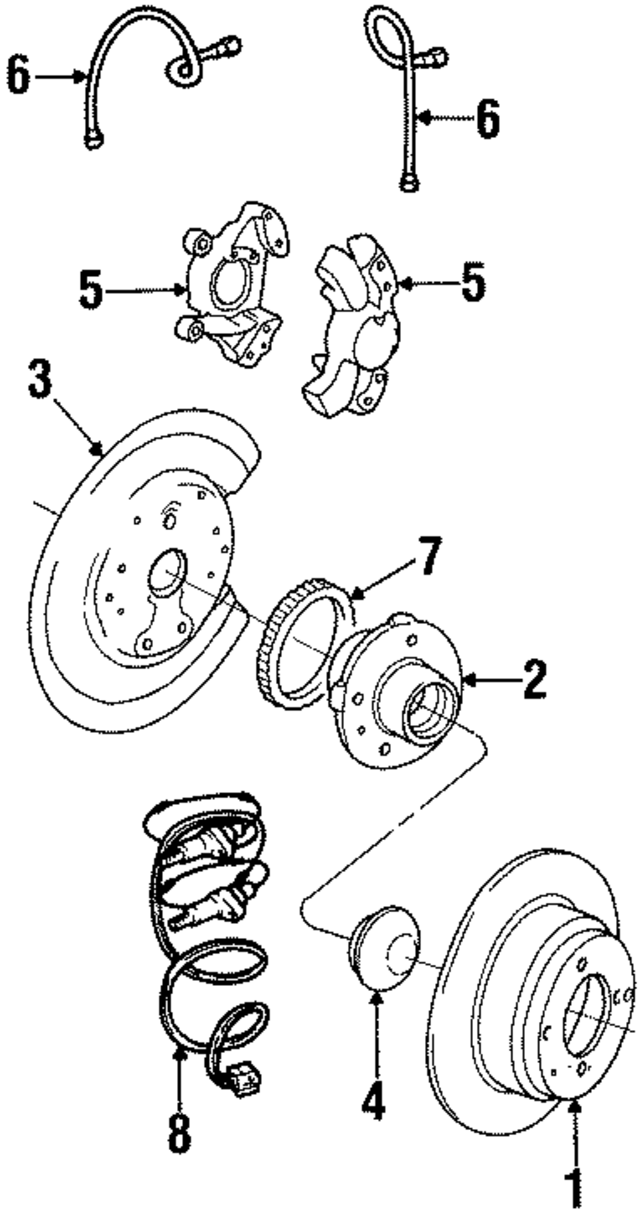 6
6
5
5
3
7
2
8
4
1