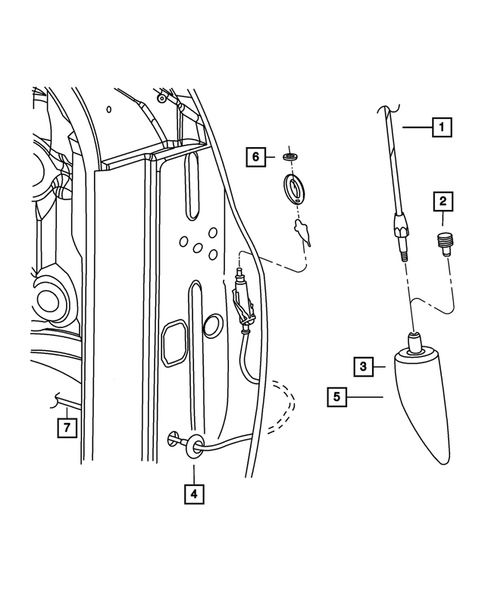 1
6
2
3
5
7
4