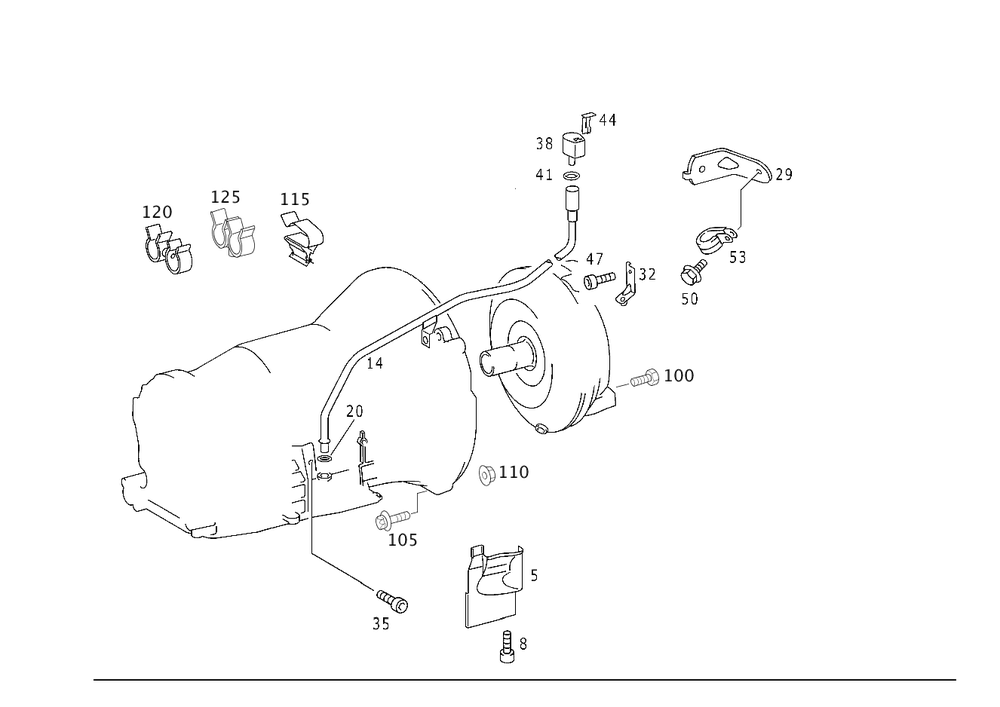 44
38
41
29
120
125
115
47
32
53
50
14
100
20
110
105
5
35
8