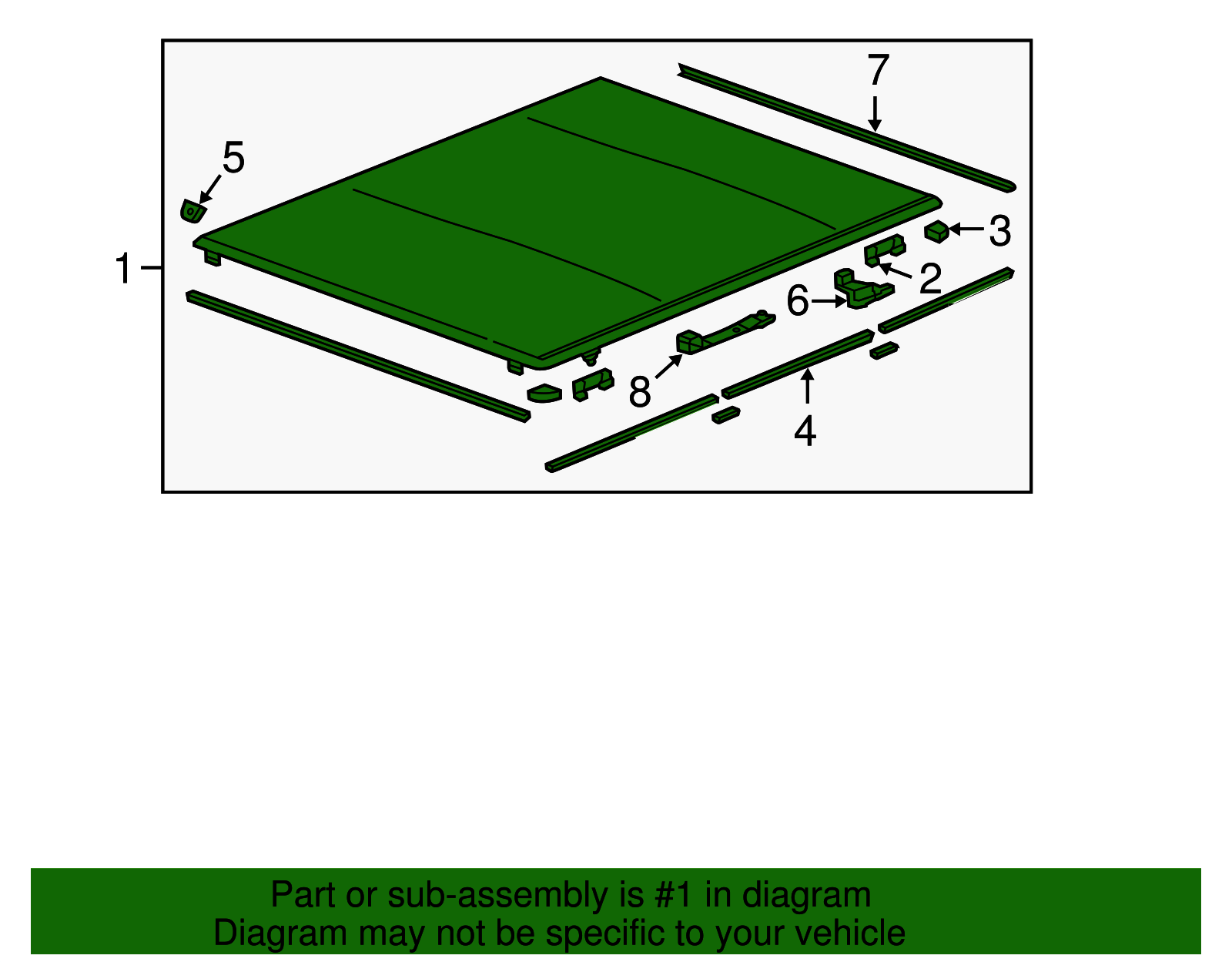 7
5
3
1
2
6
8
4

Part or sub-assembly is #1 in diagram
Diagram may not be specific to your vehicle