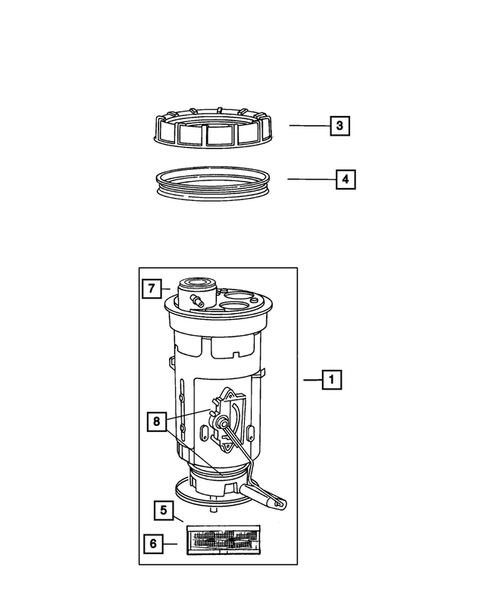 3
4
7
1
8
5
6