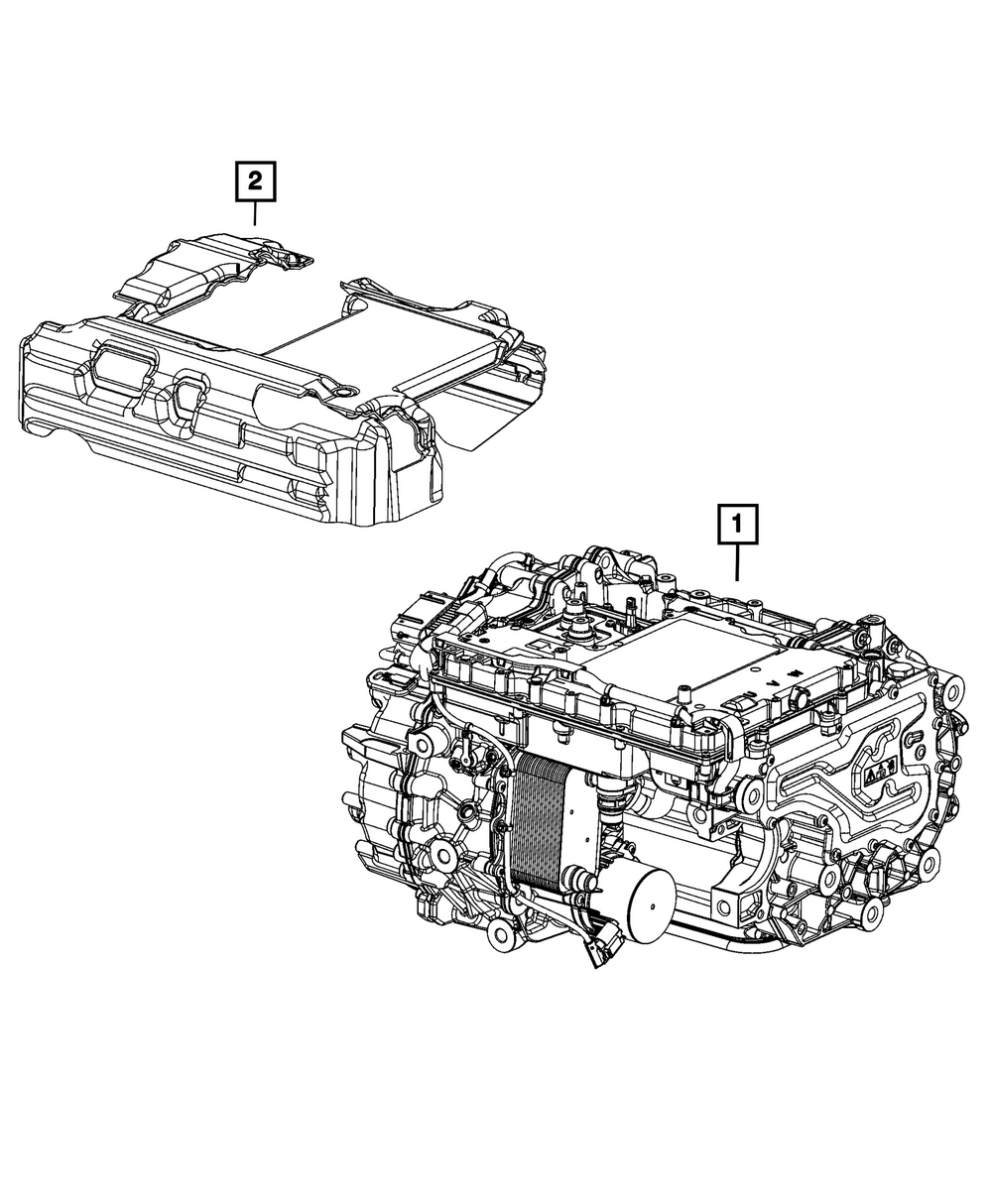 2

1