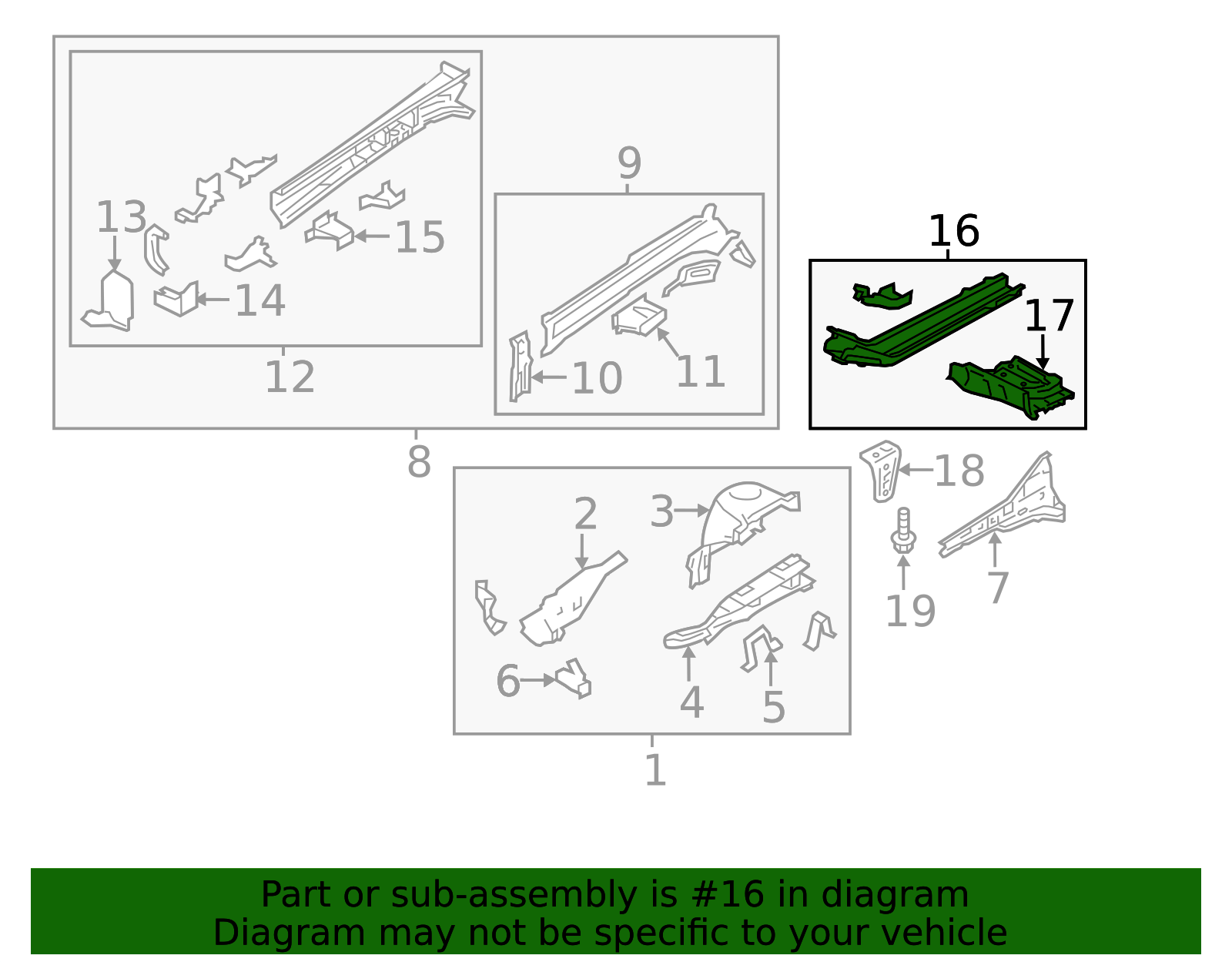 13
15
14
12
9
10
11
8
16
17
18
19
7
2
3
6
4
5
1

Part or sub-assembly is #16 in diagram
Diagram may not be specific to your vehicle