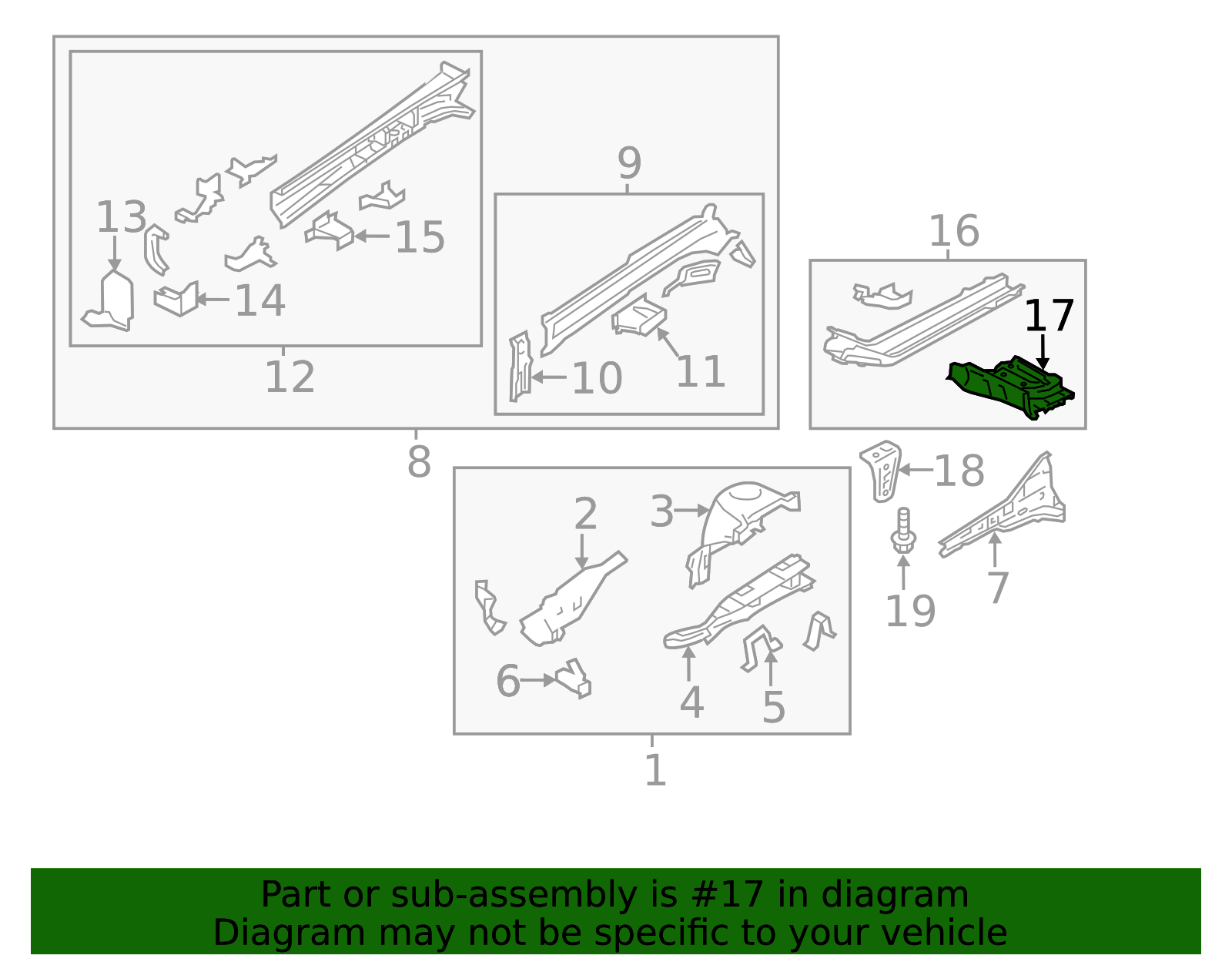 13
15
14
12
9
10
11
8
16
17
18
19
7
2
3
6
4
5
1

Part or sub-assembly is #17 in diagram
Diagram may not be specific to your vehicle