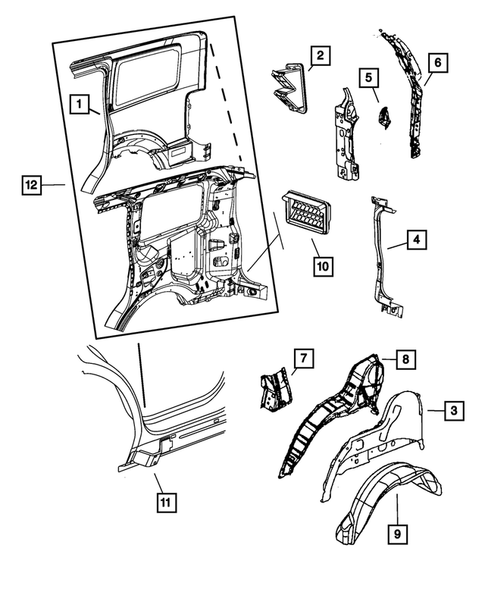 1
2
5
6
12
10
4
7
8
3
11
9