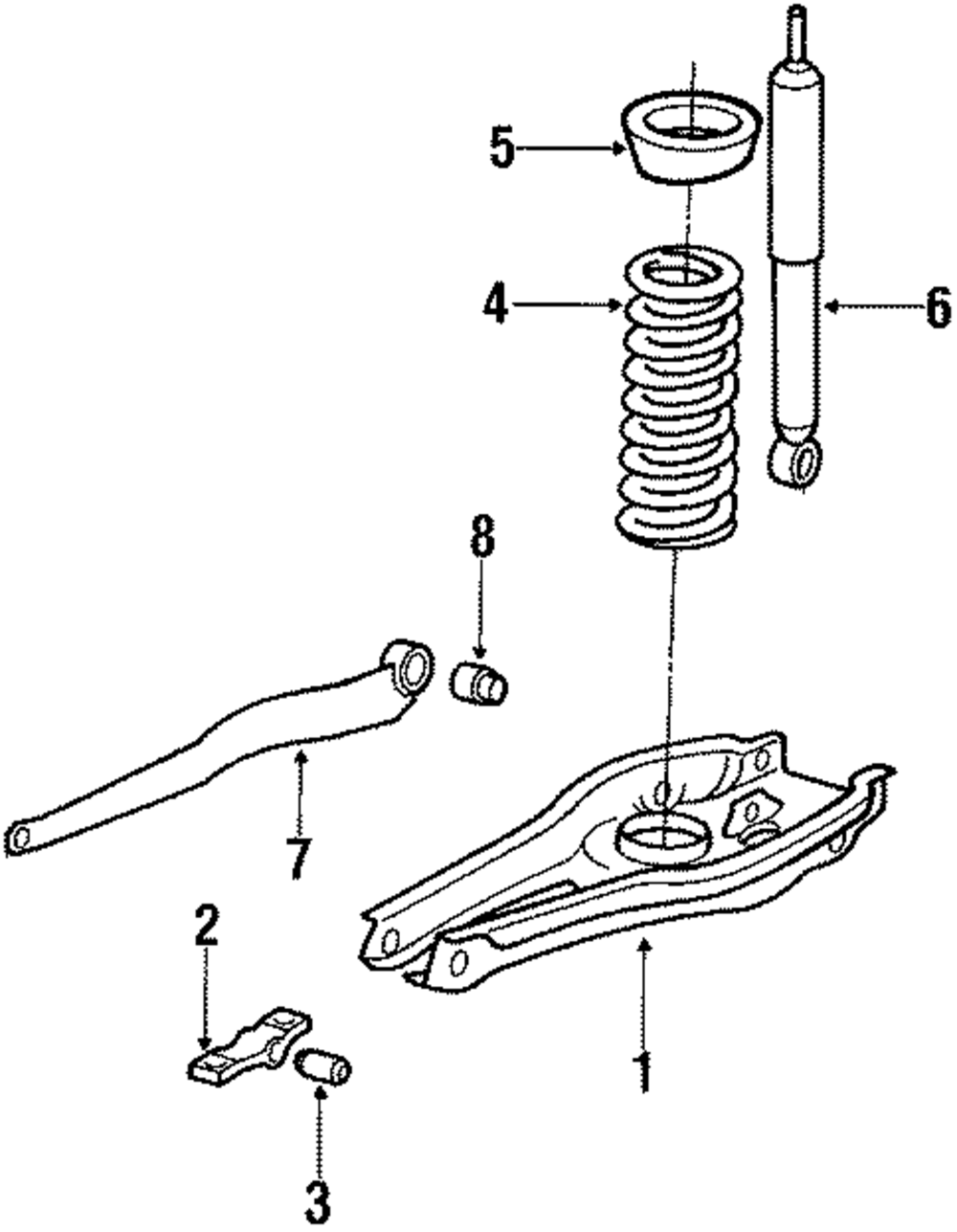 5
4
6
8
7
2
1
3