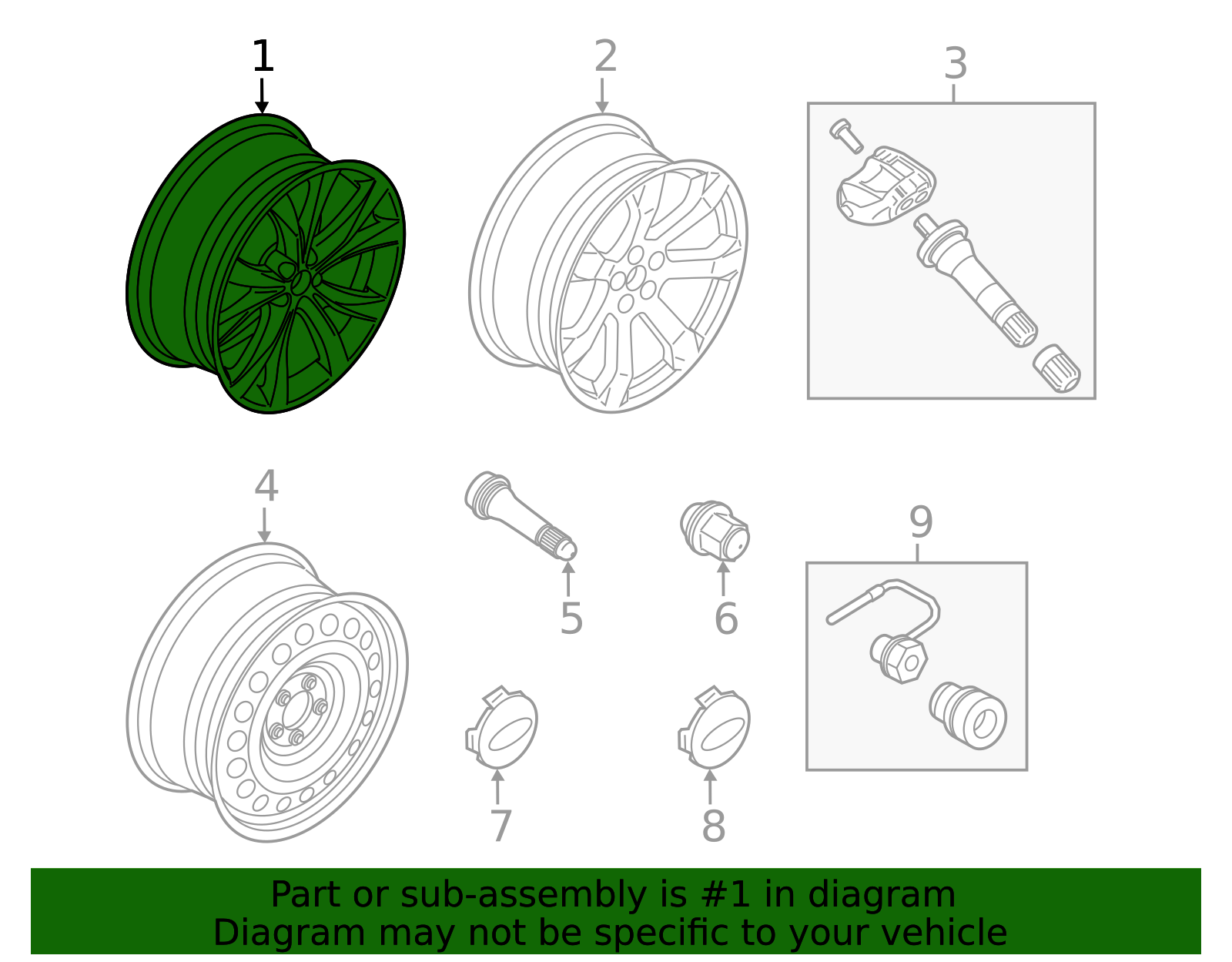 1
2
3
4
5
6
9
7
8

Part or sub-assembly is #1 in diagram
Diagram may not be specific to your vehicle