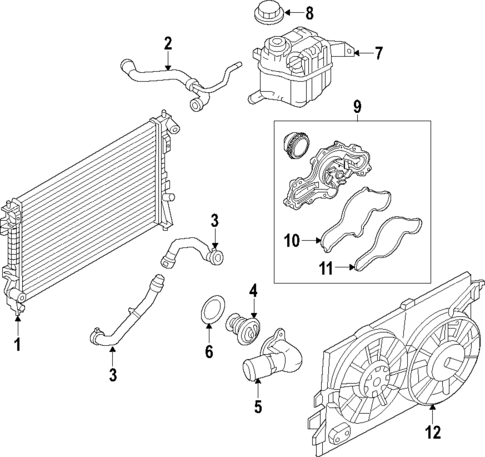 8
2
7
9
3
10
11
4
1
6
3
5
12