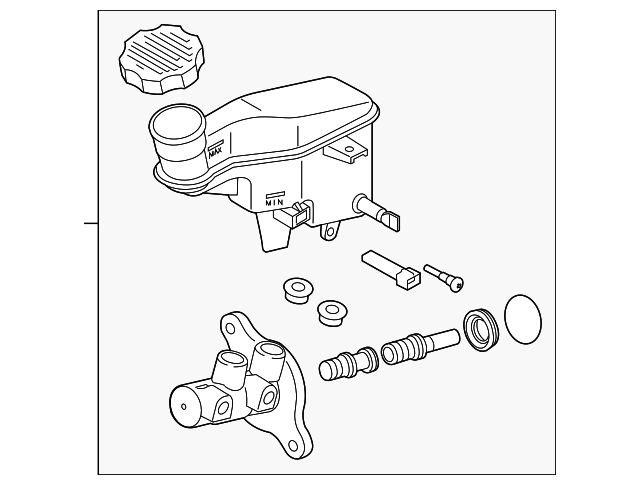 MAX
MIN