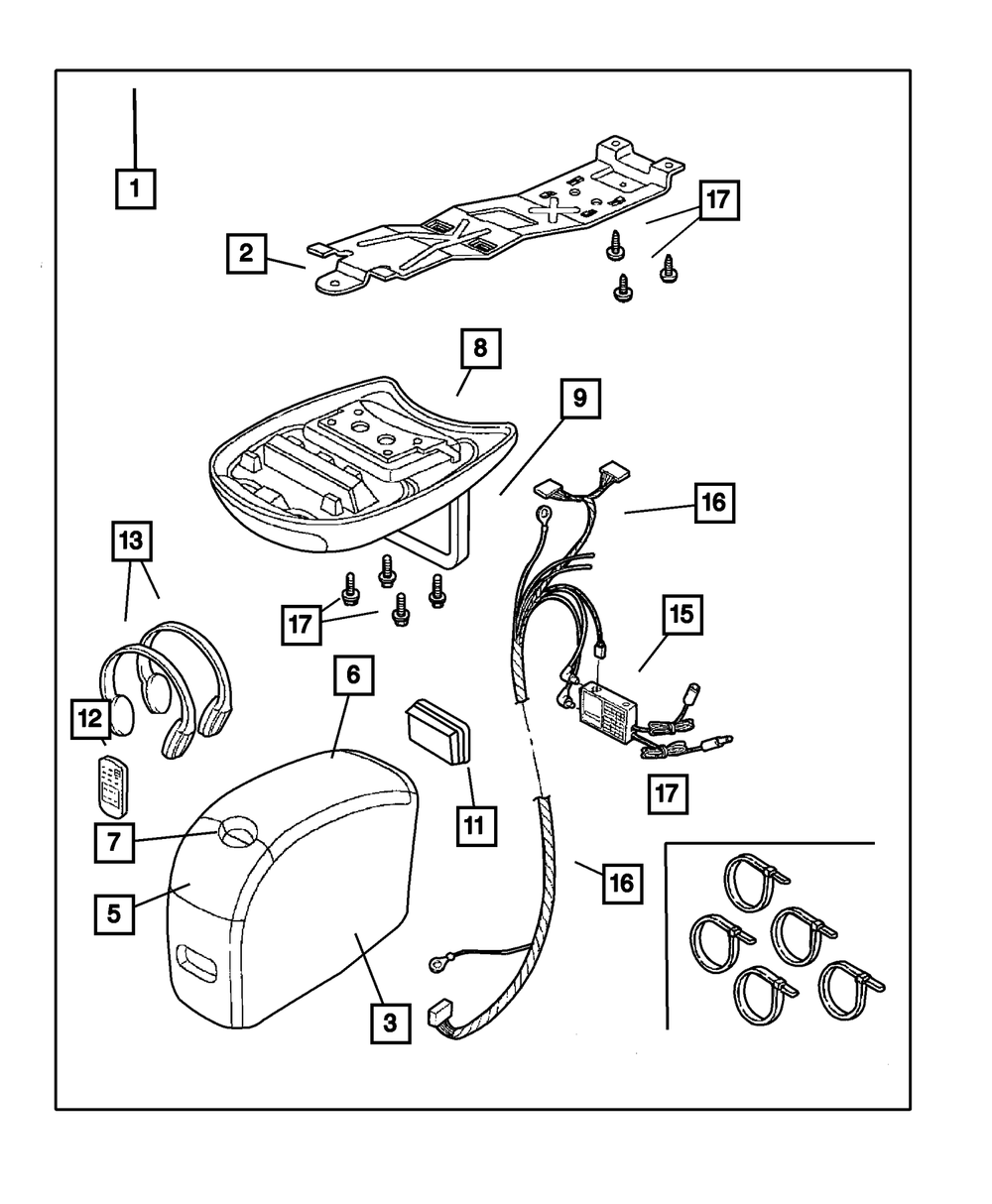 1
2
17
8
9
16
13
17
15
6
12
11
17
7
5
16
3