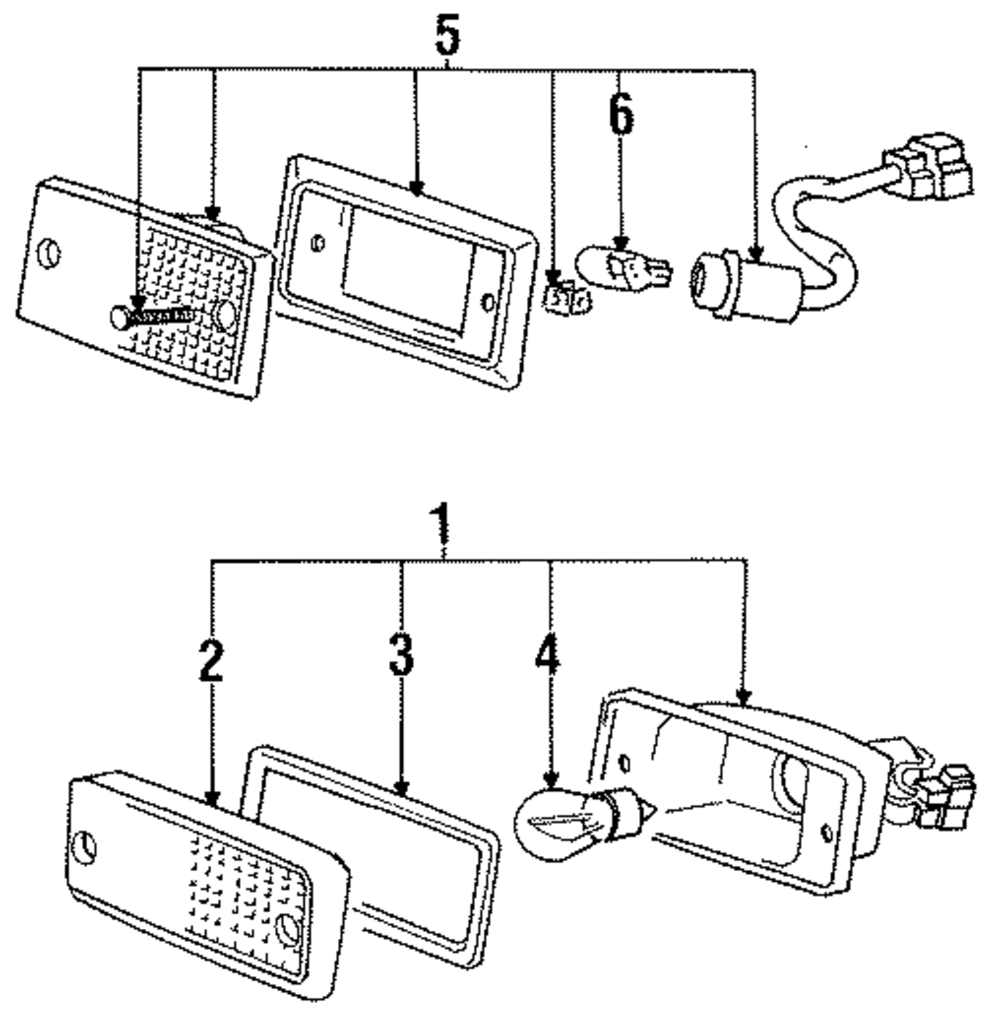 5
6
1
2
3
4