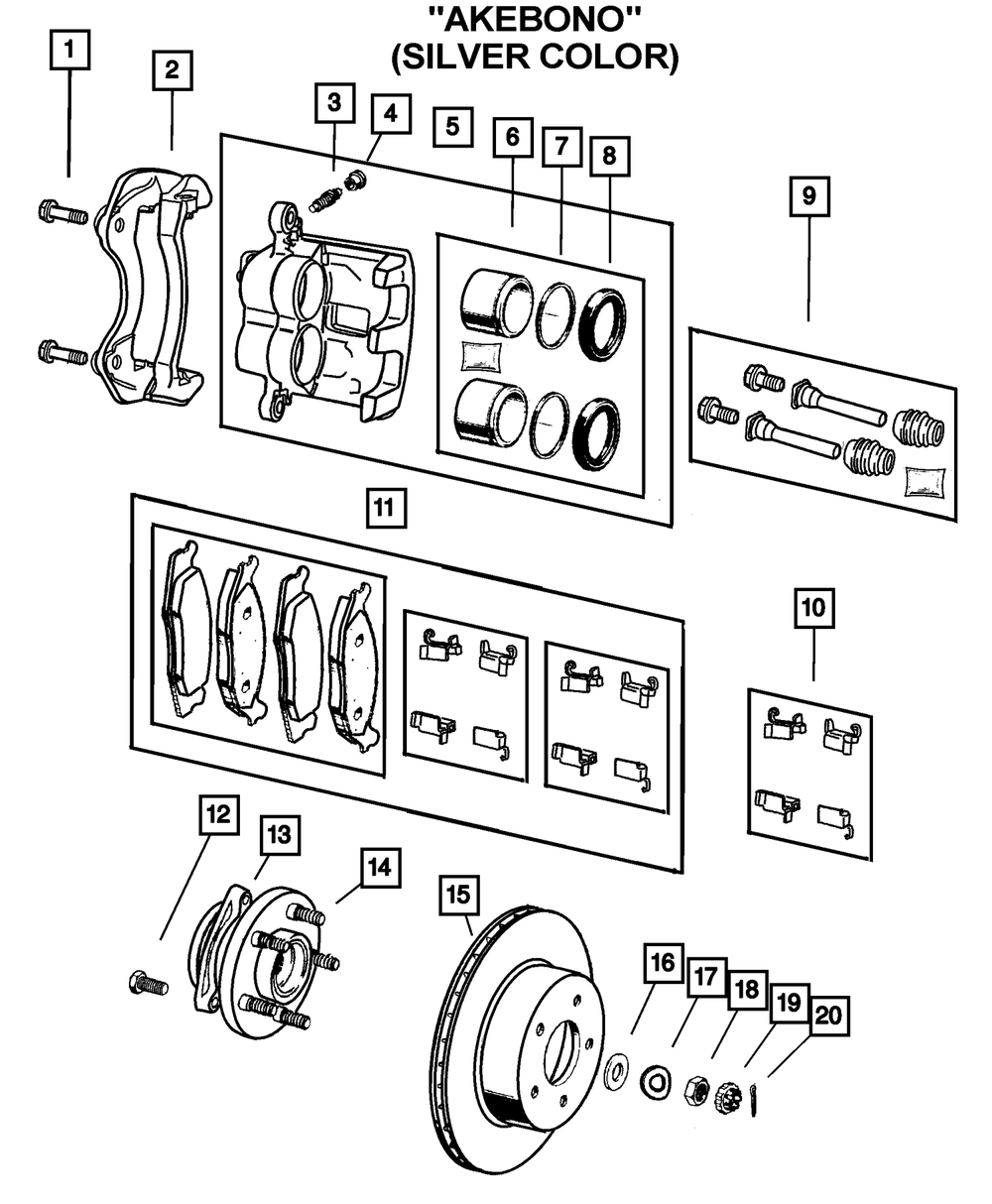 "AKEBONO"
(SILVER COLOR)

1
2
3
4
5
6
7
8
9
11
10
12
13
14
15
16
17
18
19
20