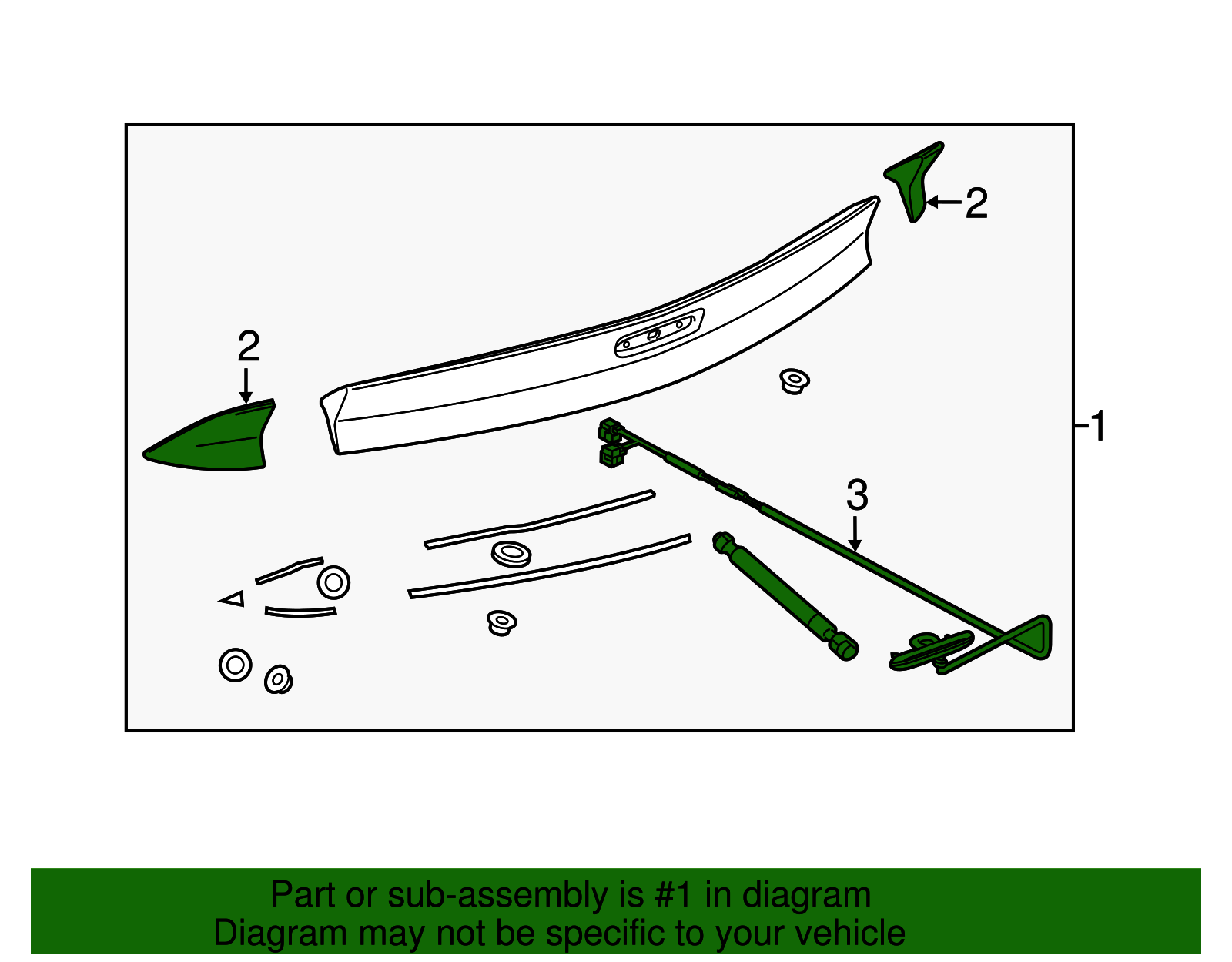 2
2
1
3

Part or sub-assembly is #1 in diagram
Diagram may not be specific to your vehicle