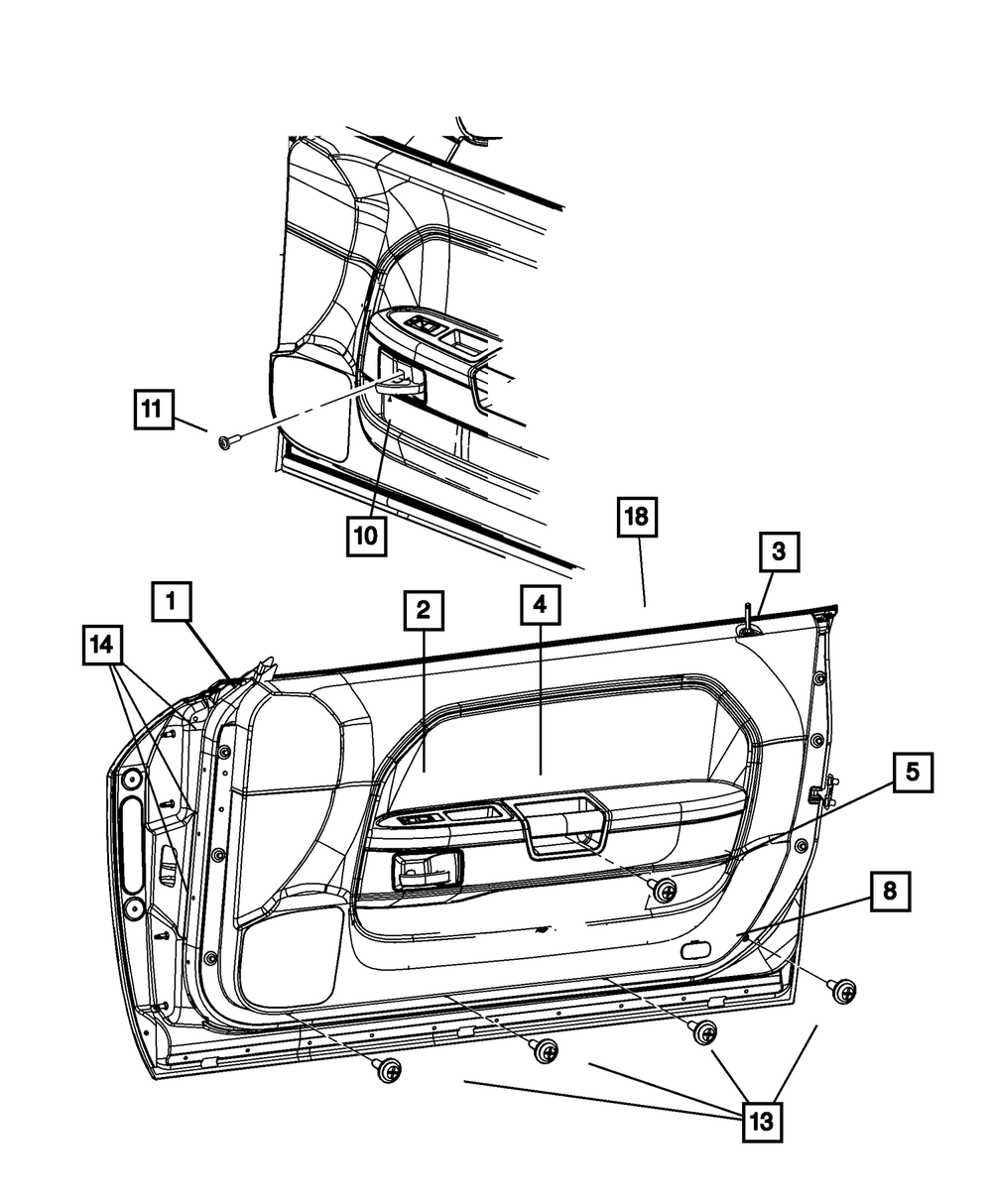 11
10
18
3
1
2
4
14
5
8
13