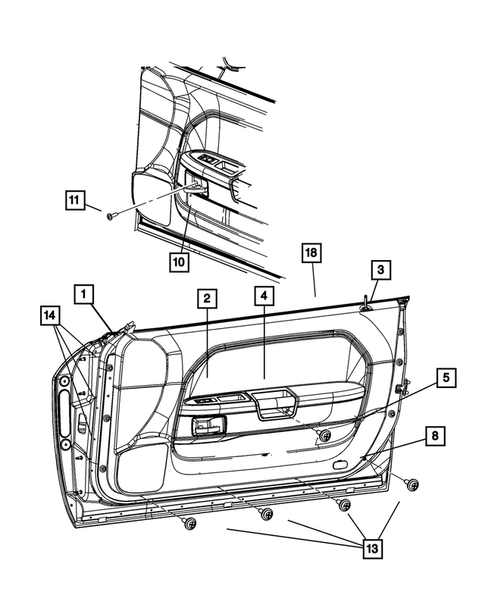 11
10
18
3
1
2
4
14
5
8
13