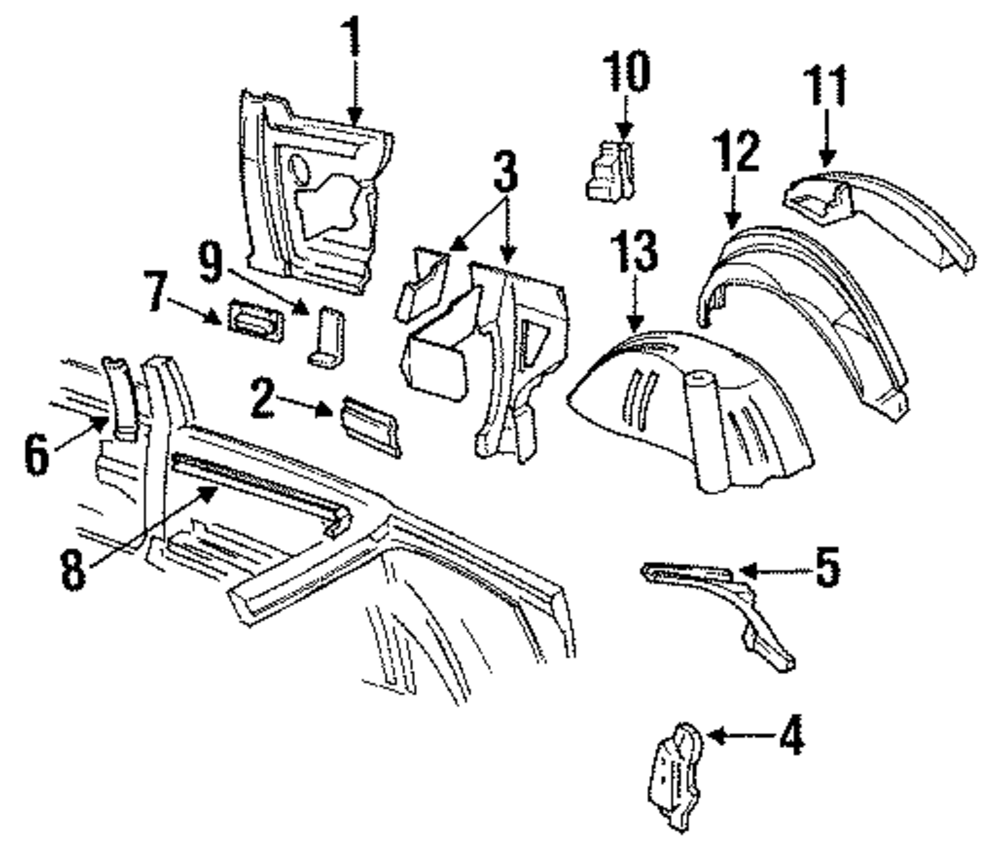 1
10
11
3
12
9
13
7
2
6
8
5
4