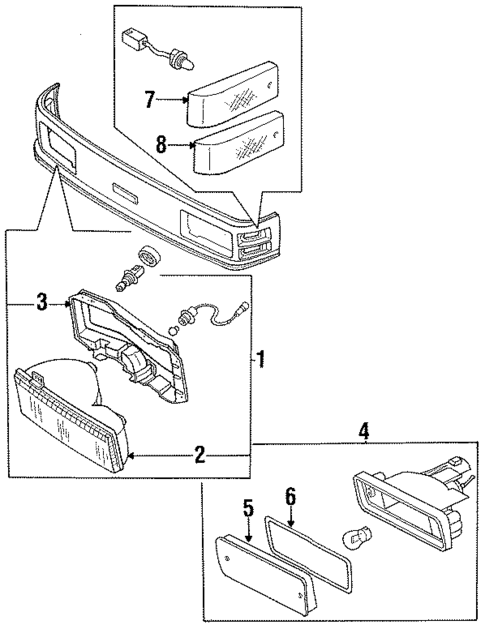 7
8
3
1
2
4
5
6