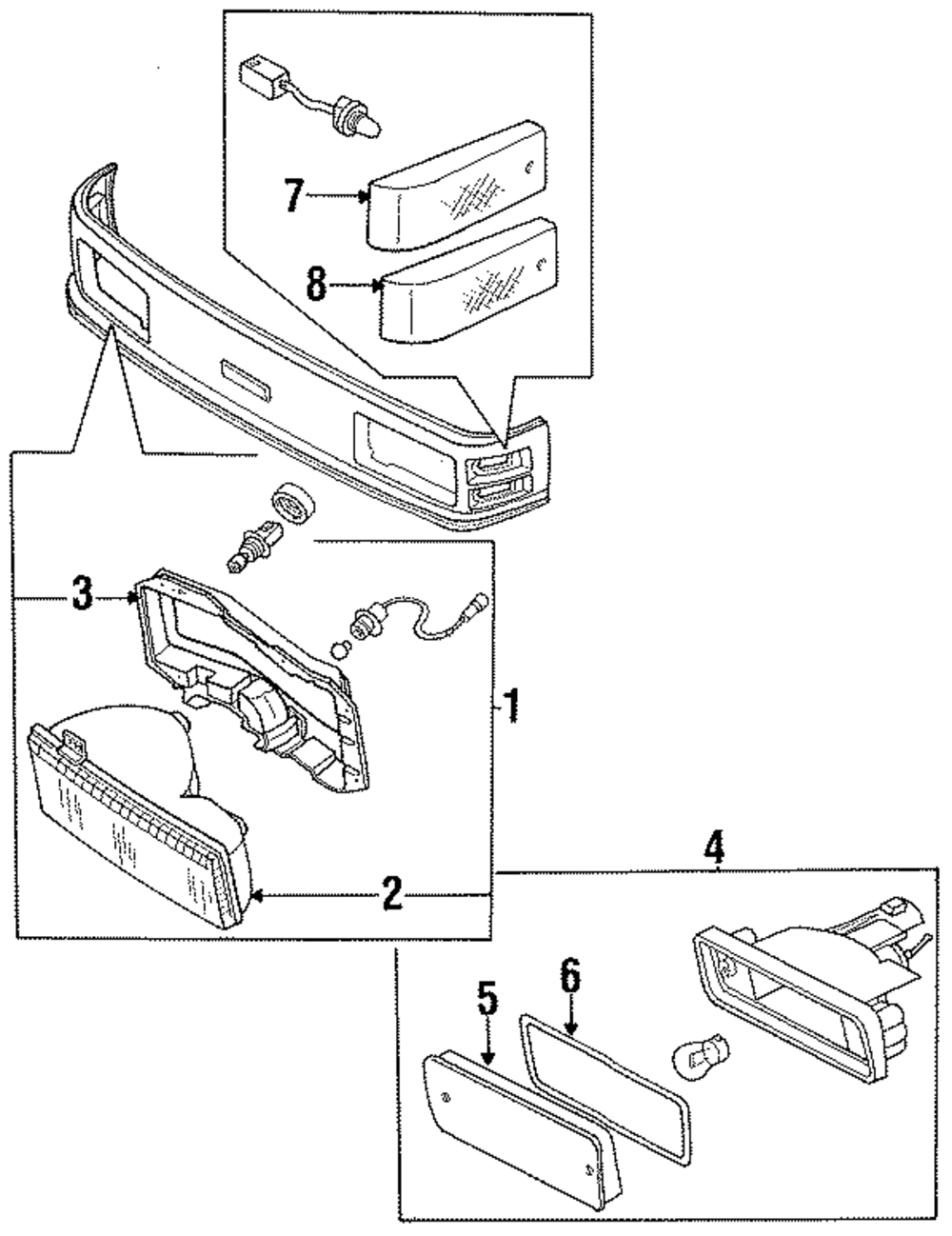 7
8
3
1
2
4
5
6