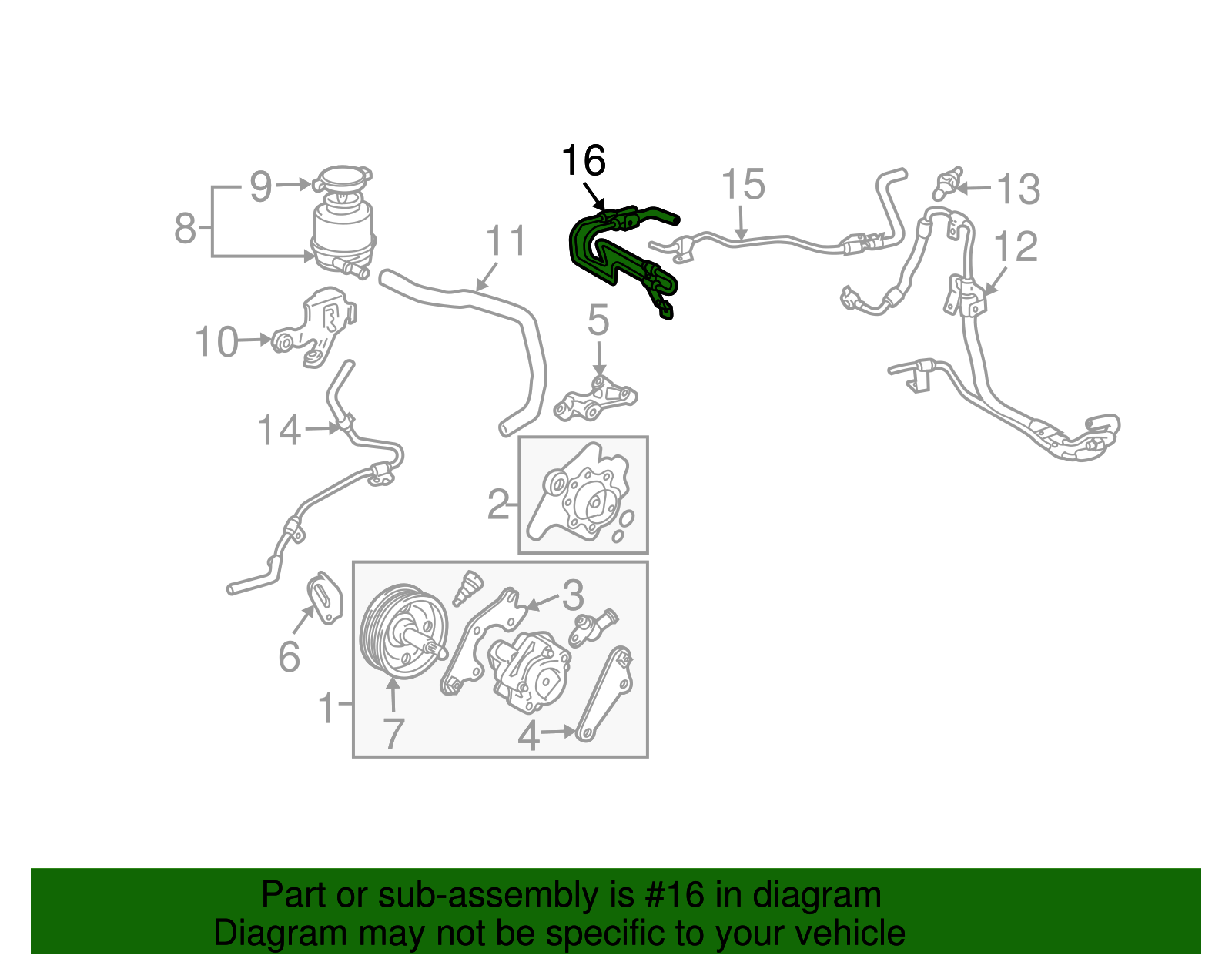 16
15
13
9
8
11
12
10
5
14
2
3
6
1
7
4

Part or sub-assembly is #16 in diagram
Diagram may not be specific to your vehicle