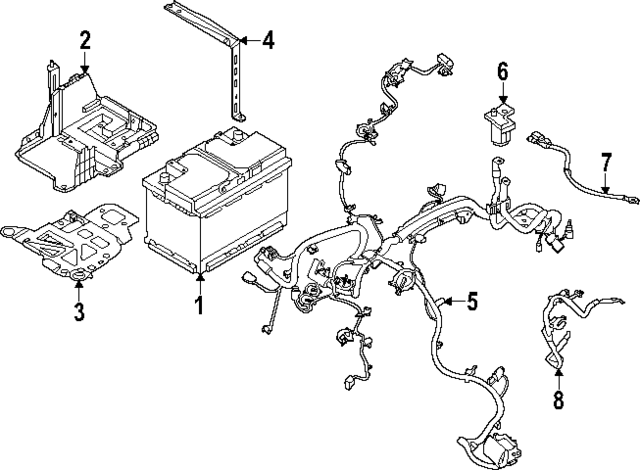 2
4
6
7
3
1
5
8