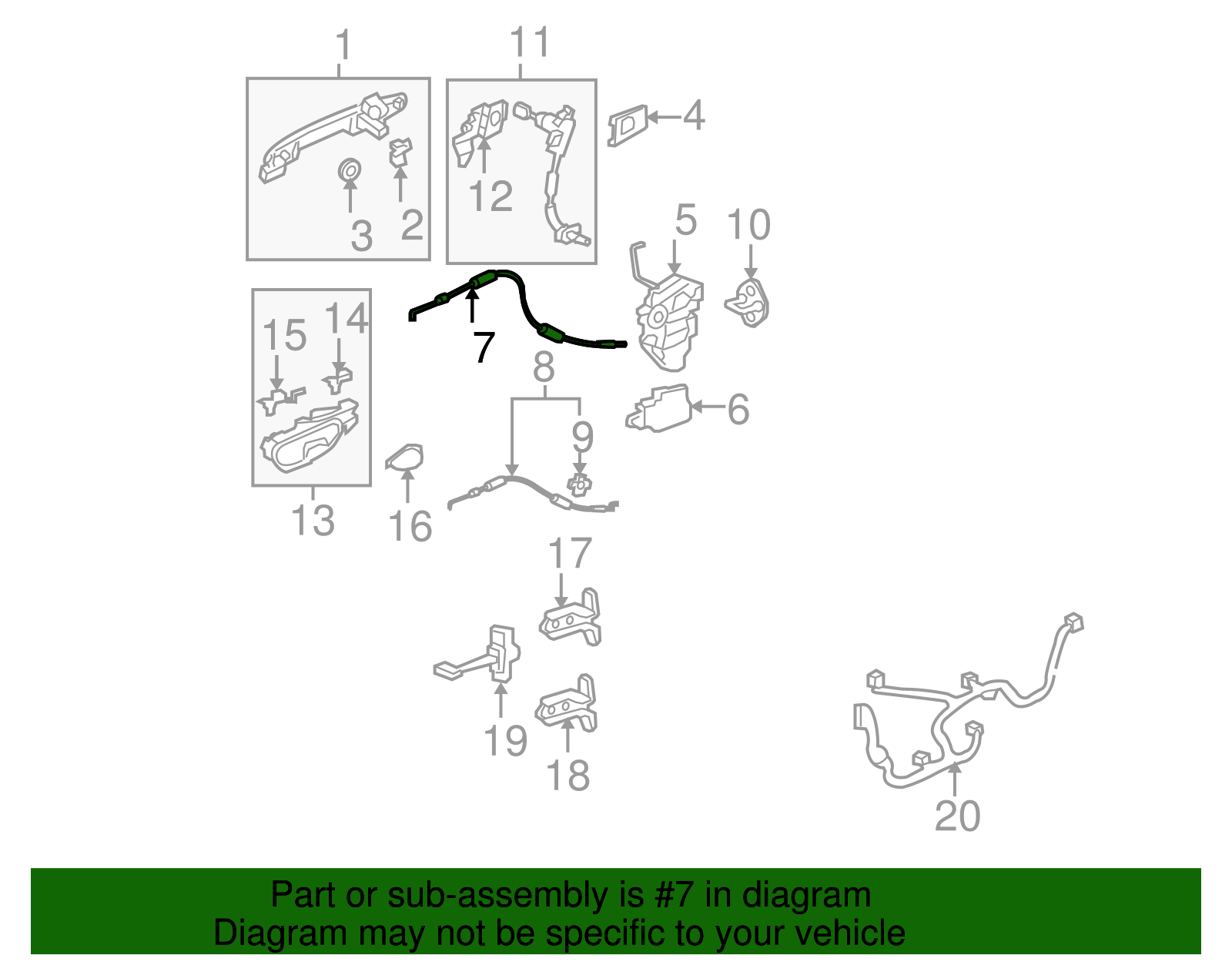 1
11
4
12
3
2
5
10
15
14
7
8
6
9
13
16
17
19
18
20

Part or sub-assembly is #7 in diagram
Diagram may not be specific to your vehicle