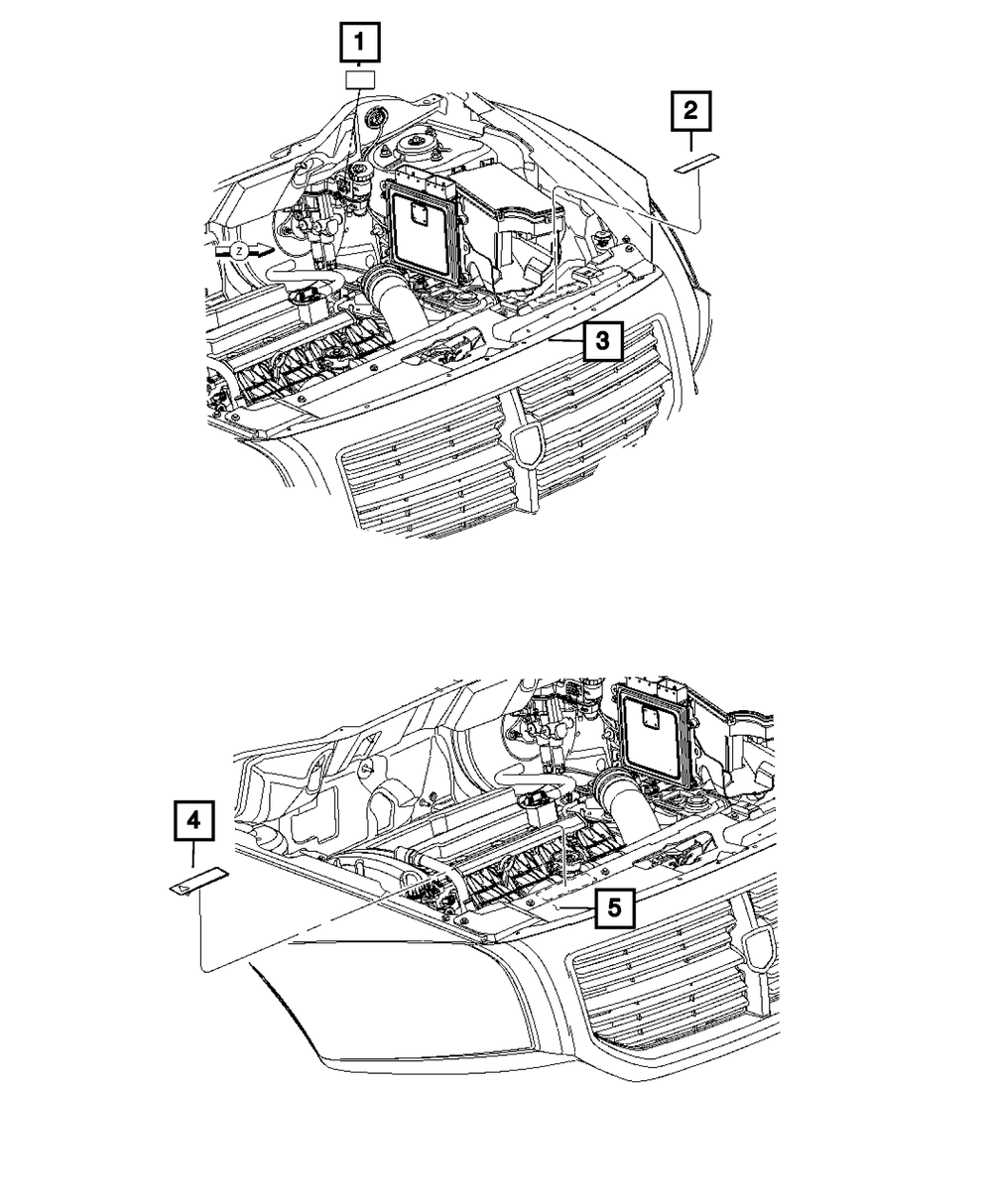 1
2
Z
3
4
5