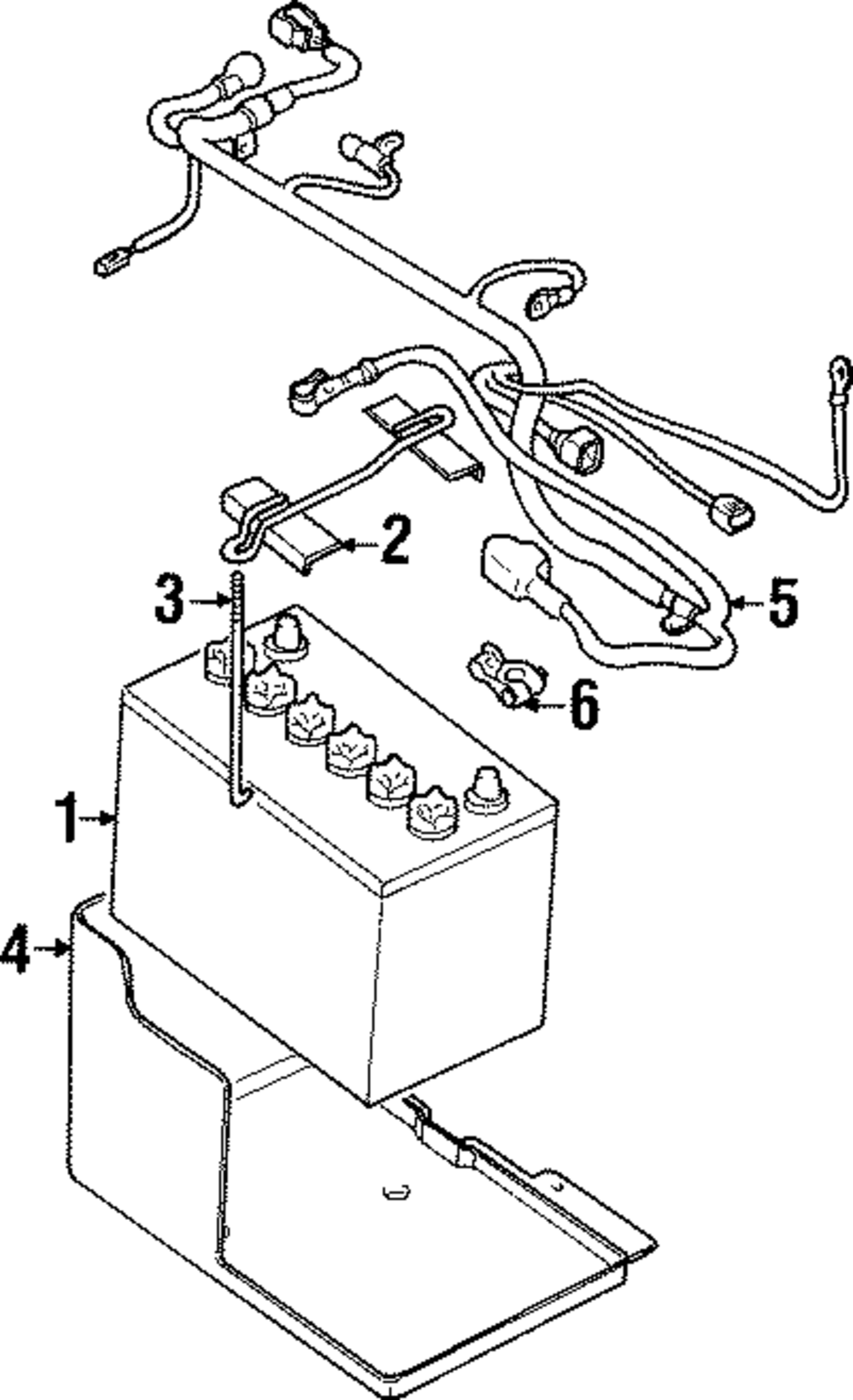 2
3
5
6
1
4