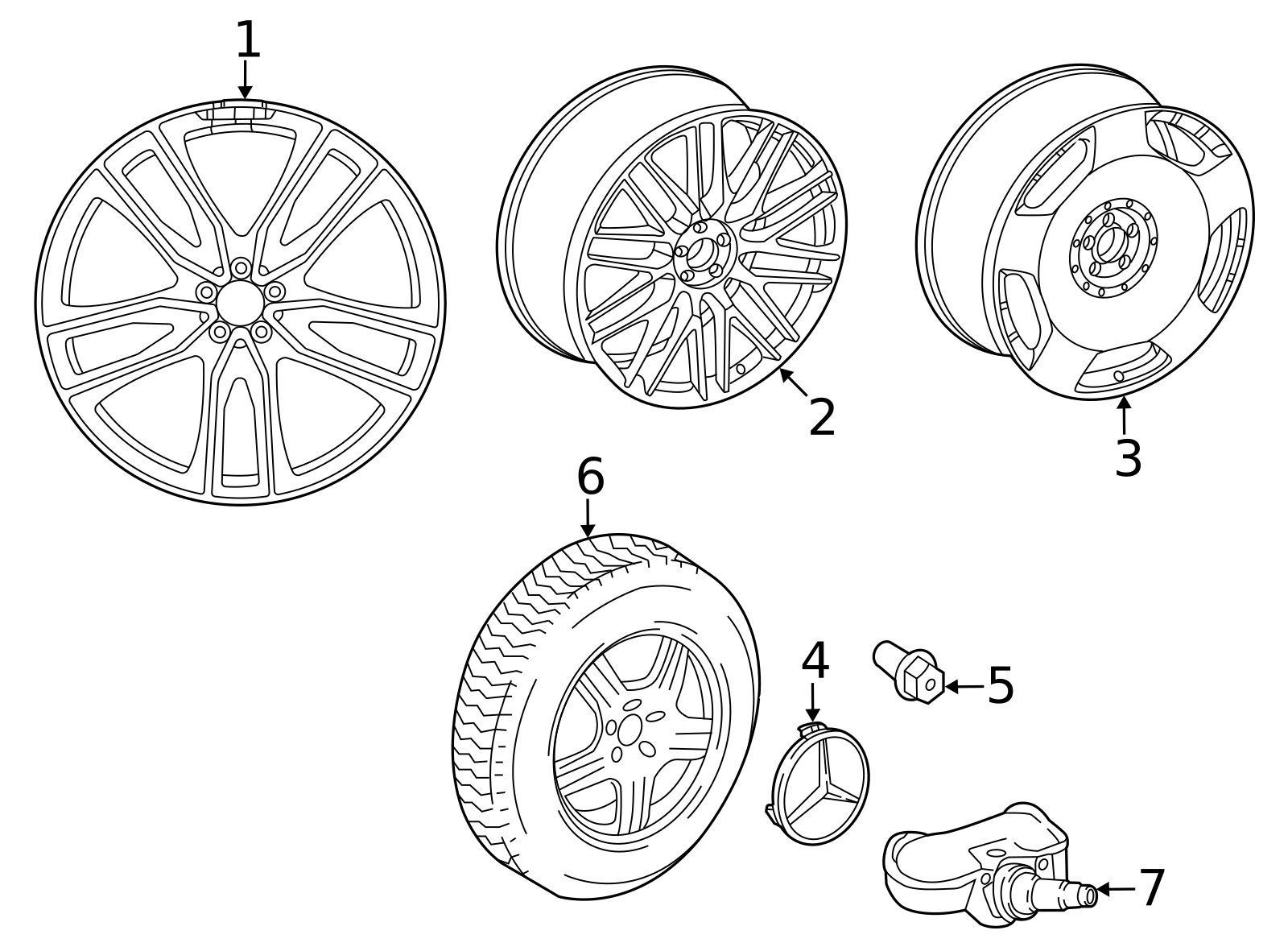 1
2
3
6
4
5
7