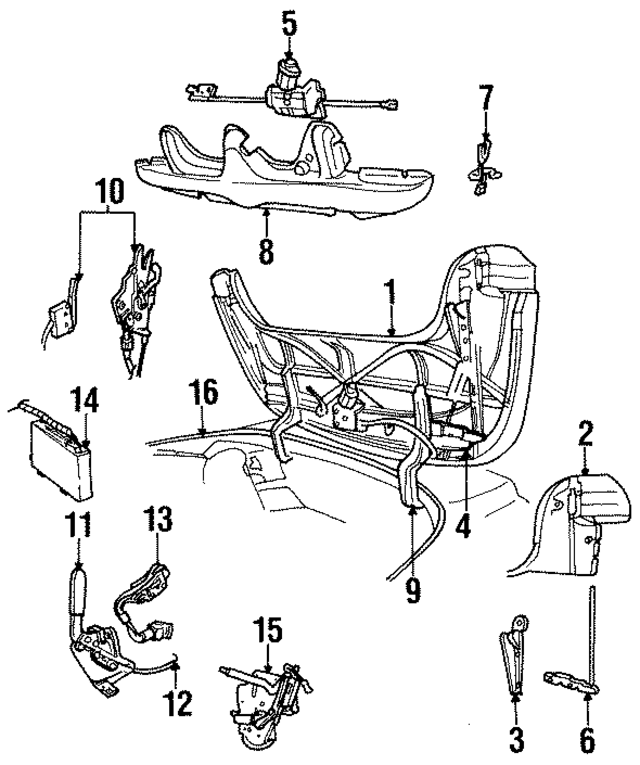 5
7
10
8
1
16
14
2
4
11
13
9
15
12
3
6