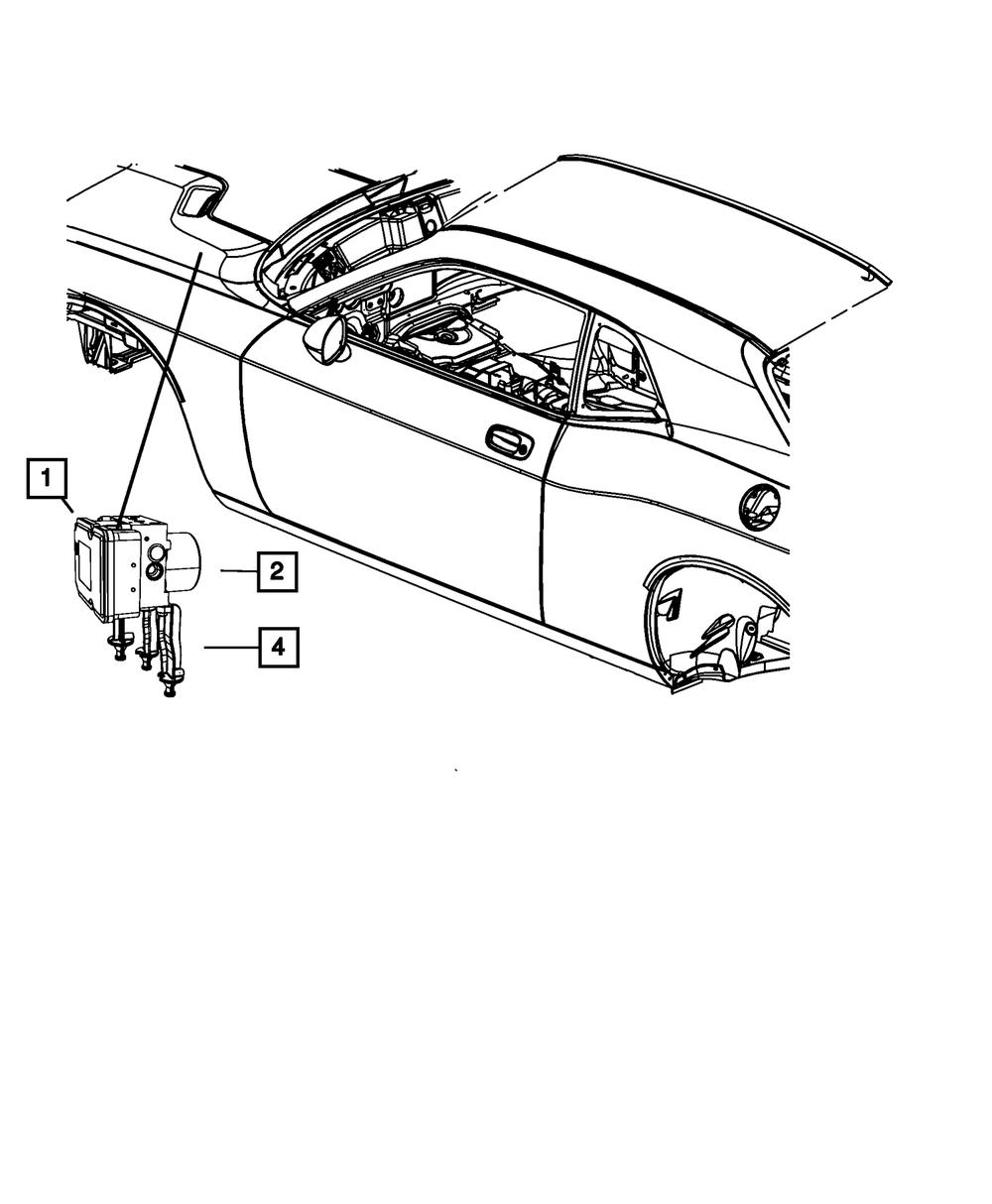 1
2
4