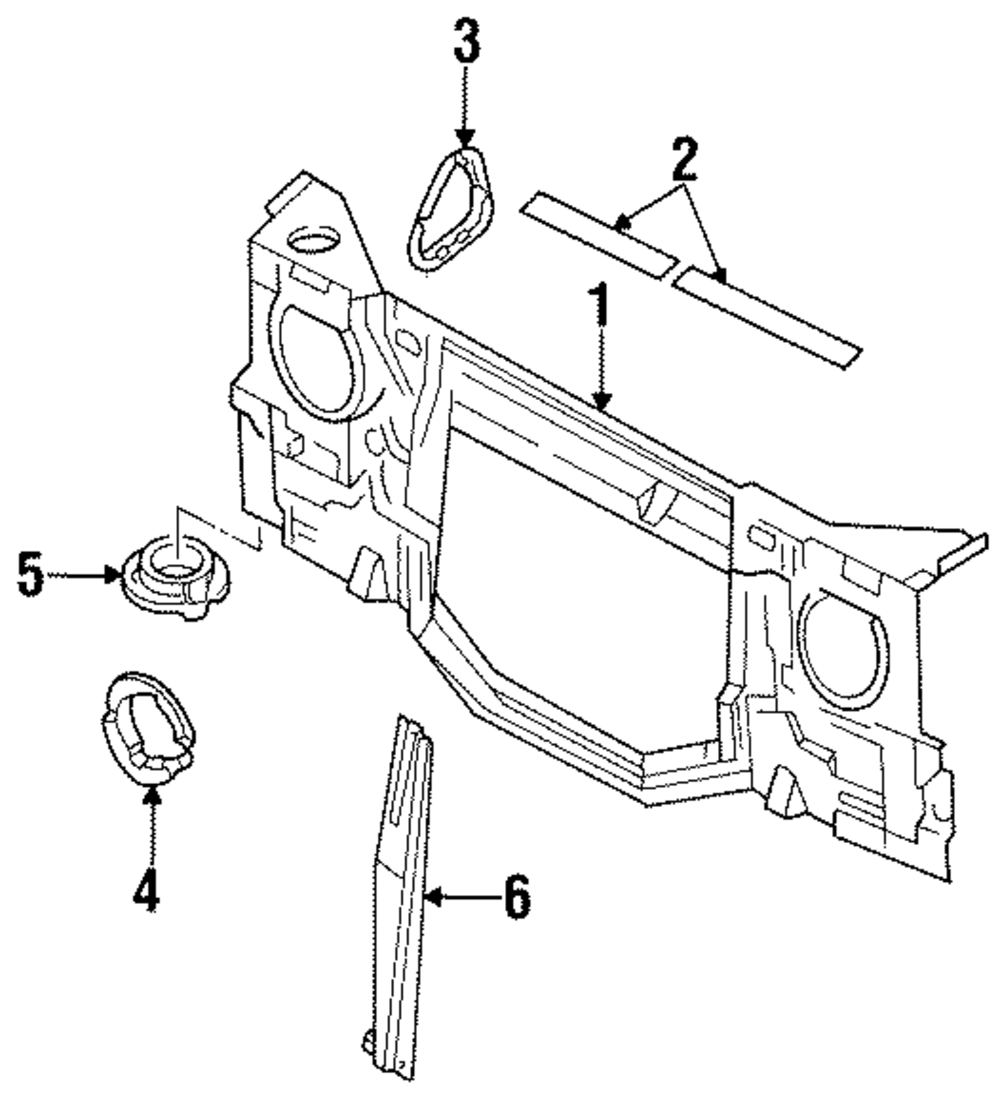 3
2
1
5
4
6