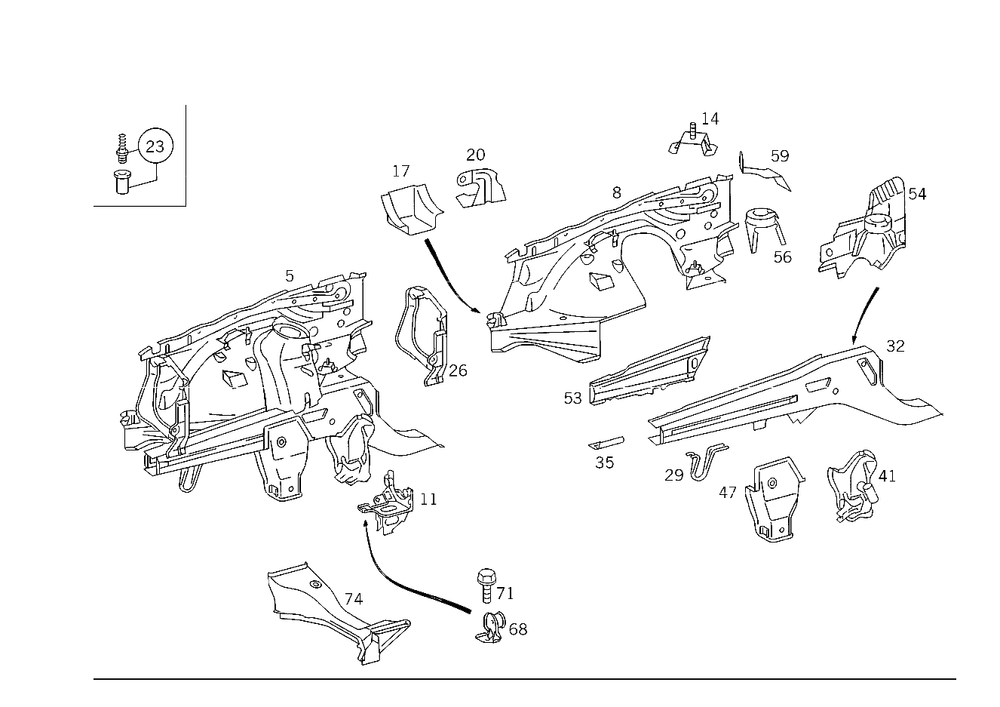 23
17
20
14
59
8
54
56
5
26
32
53
35
29
47
41
11
74
71
68