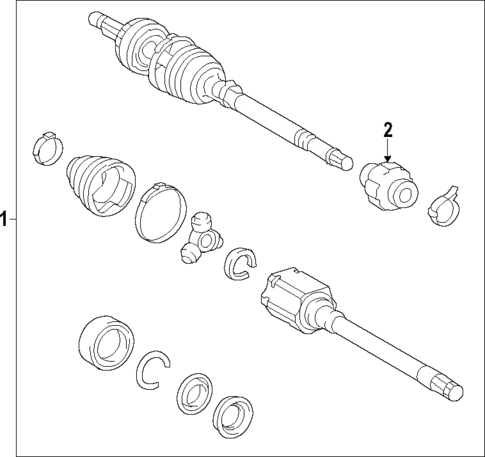 2
1