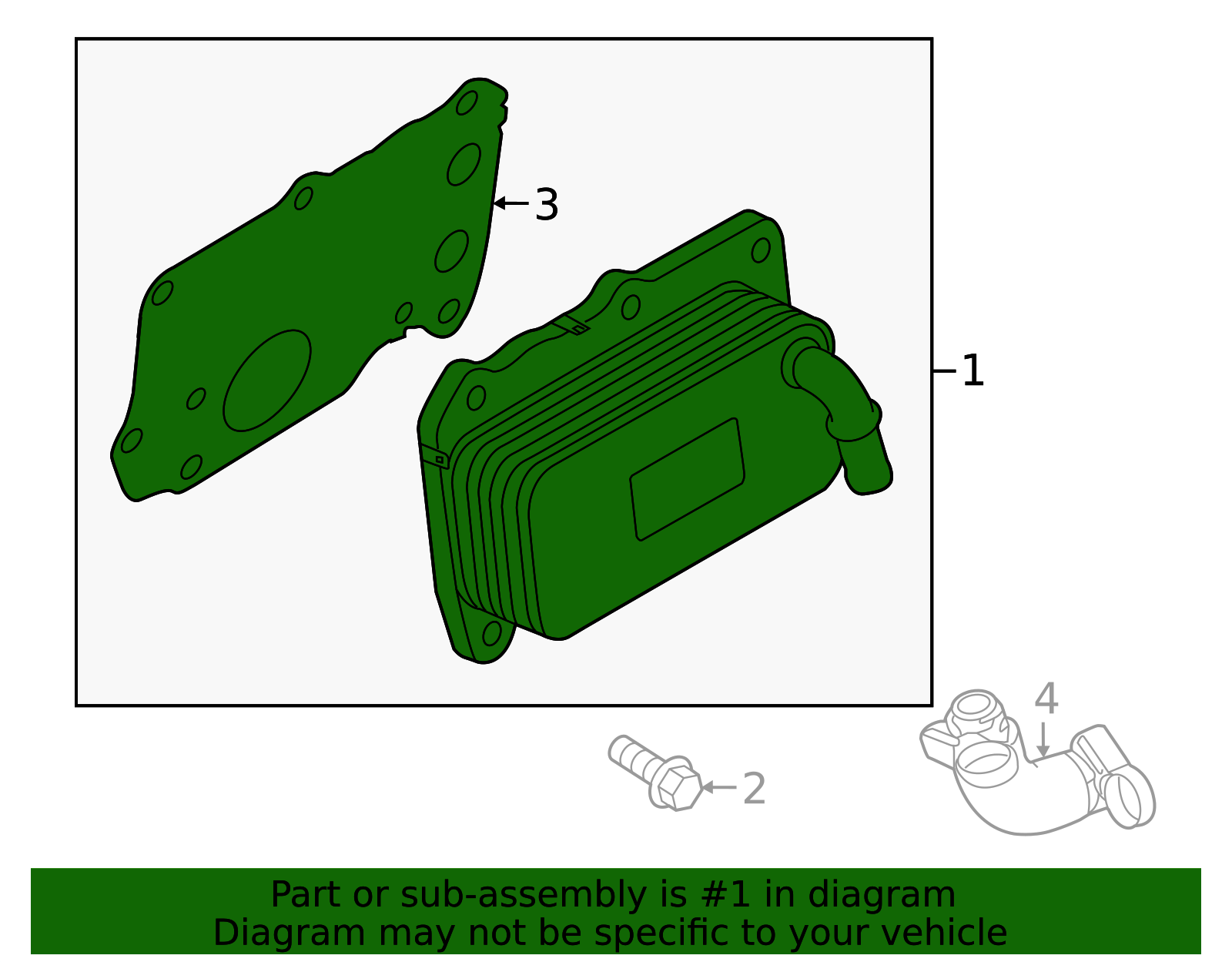 3
1
4
2
Part or sub-assembly is #1 in diagram
Diagram may not be specific to your vehicle