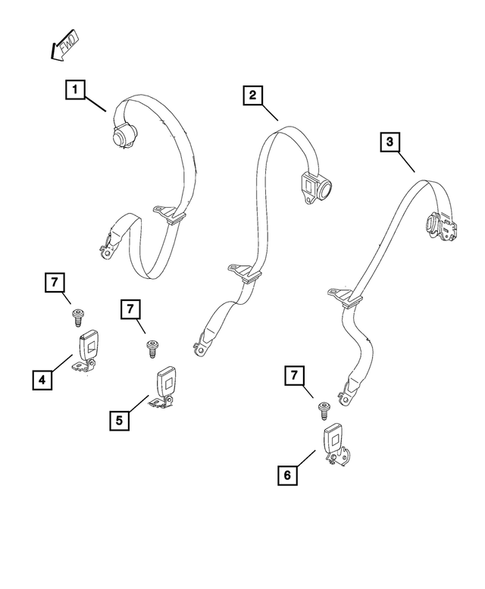 FWD
1
2
3
7
7
4
5
7
6