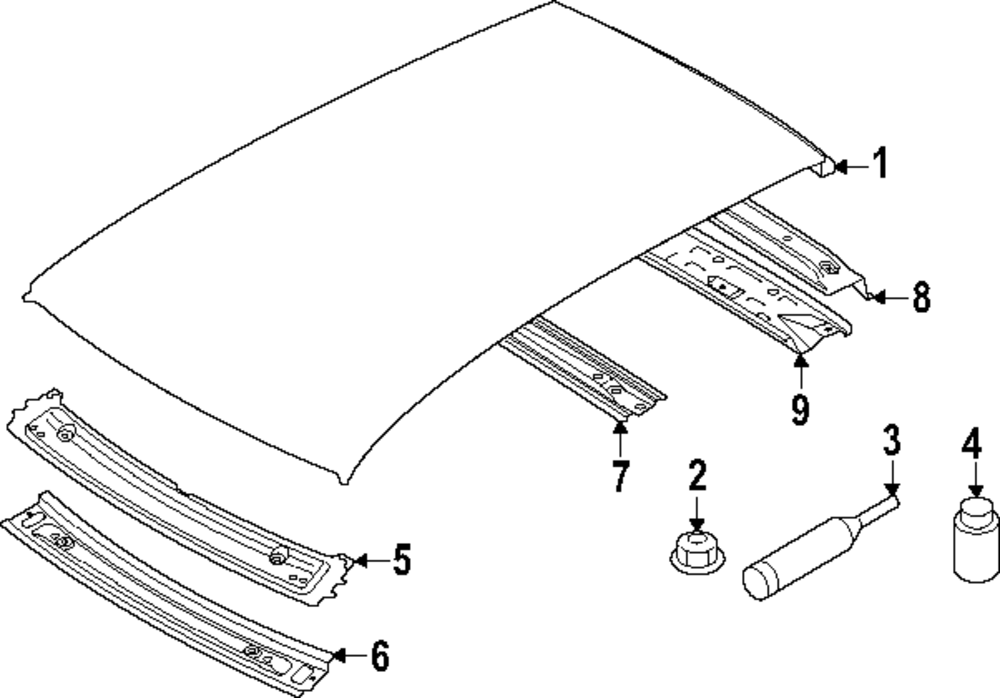 1
8
9
7
2
3
4
5
6