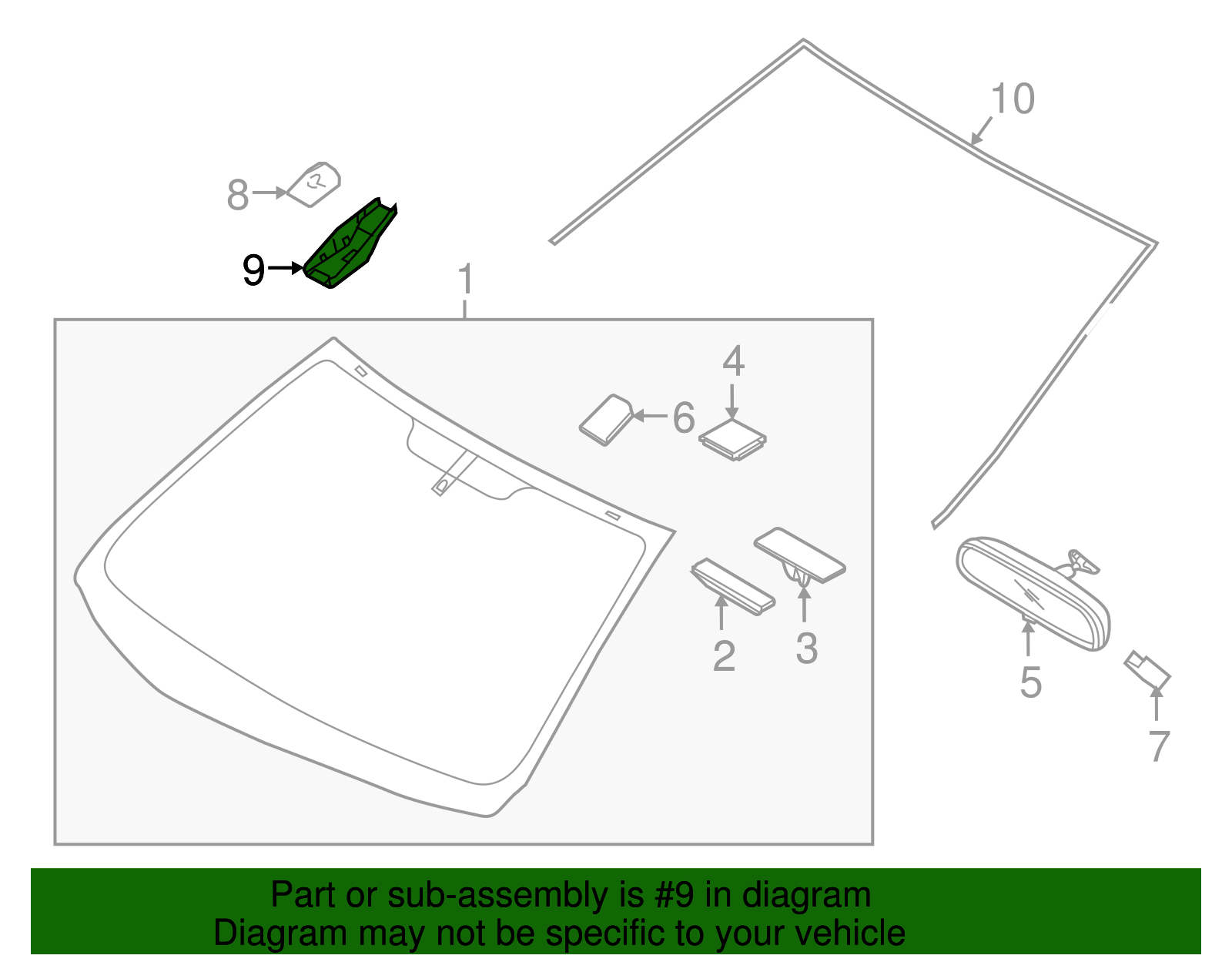 10
8
9
1
4
6
2
3
5
7

Part or sub-assembly is #9 in diagram
Diagram may not be specific to your vehicle